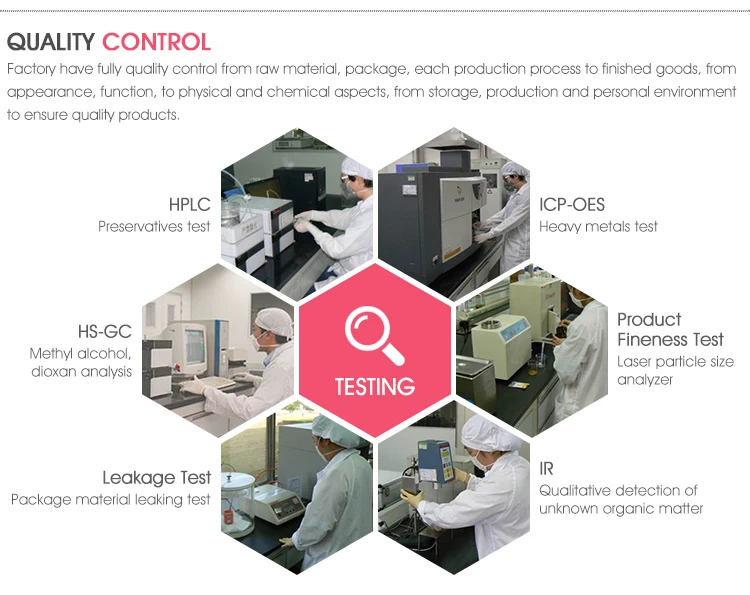 QUALITY CONTROL

Factory have fully quality control from raw material, package, each production process to finished goods, from appearance, function, to physical and chemical aspects, from storage, production and personal environment to ensure quality products.

HPLC
Preservatives test

ICP-OES
Heavy metals test

HS-GC
Methyl alcohol, dioxan analysis

TESTING

Product Fineness Test
Laser particle size analyzer

Leakage Test
Package material leaking test

IR
Qualitative detection of unknown organic matter