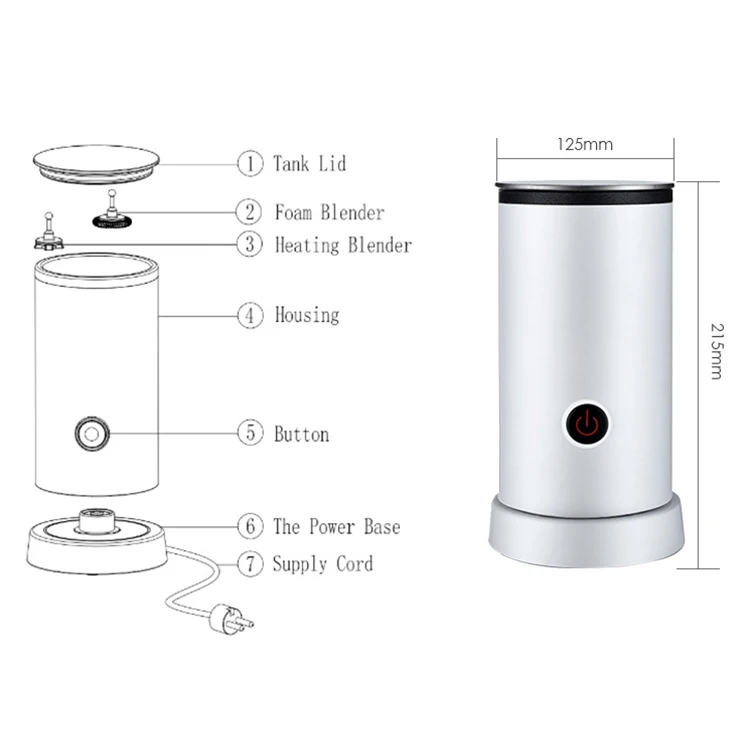 1 Tank Lid
2 Foam Blender
3 Heating Blender
4 Housing
5 Button
6 The Power Base
7 Supply Cord

125mm
215mm