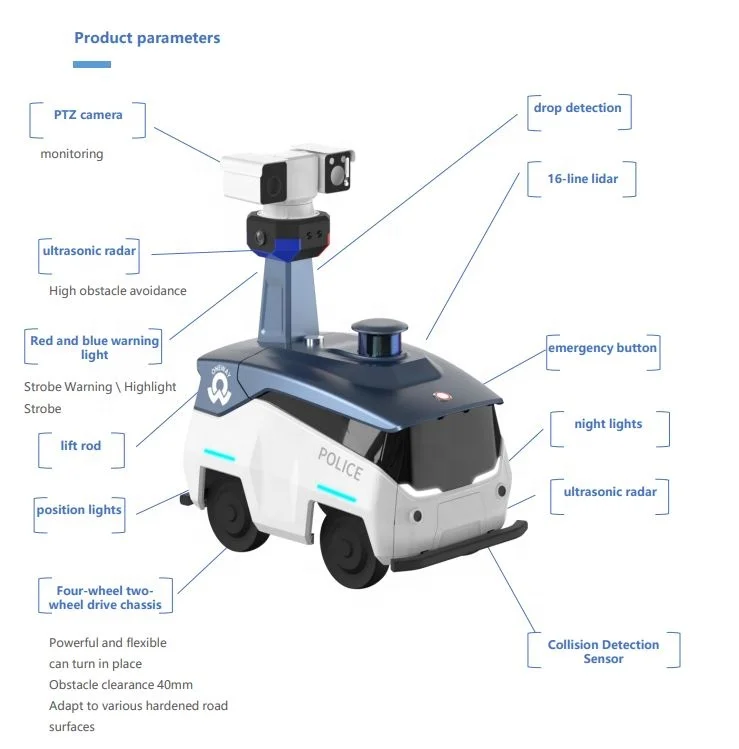 Product parameters

PTZ camera

monitoring

ultrasonic radar

High obstacle avoidance

Red and blue warning light

Strobe Warning \ Highlight Strobe

lift rod

position lights

Four-wheel two-wheel drive chassis

Powerful and flexible
can turn in place
Obstacle clearance 40mm
Adapt to various hardened road surfaces

drop detection

16-line lidar

emergency button

night lights

ultrasonic radar

Collision Detection Sensor

ONEWAY

POLICE