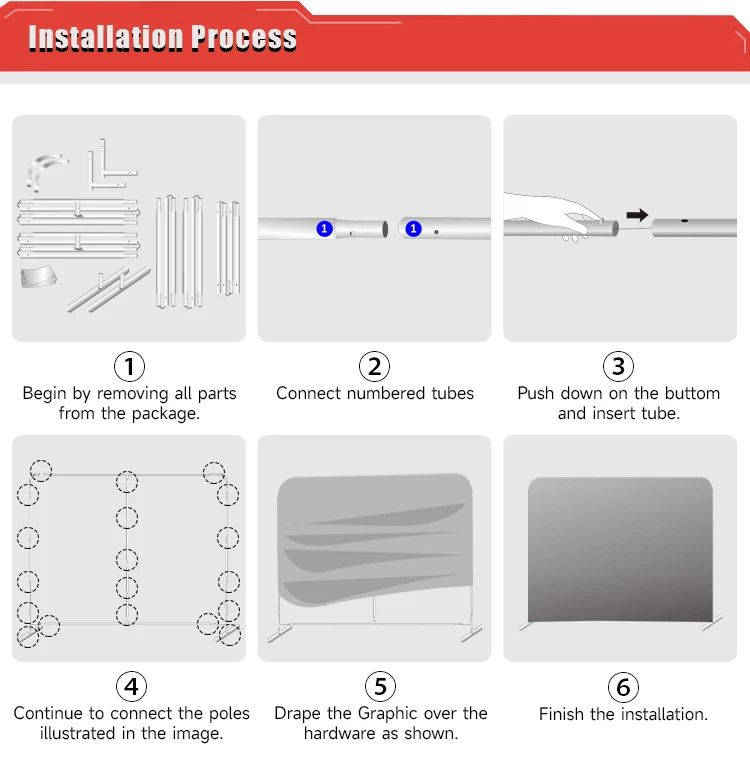 Installation Process

1

1

①
Begin by removing all parts from the package.

②
Connect numbered tubes

③
Push down on the buttom and insert tube.

④
Continue to connect the poles illustrated in the image.

⑤
Drape the Graphic over the hardware as shown.

⑥
Finish the installation.