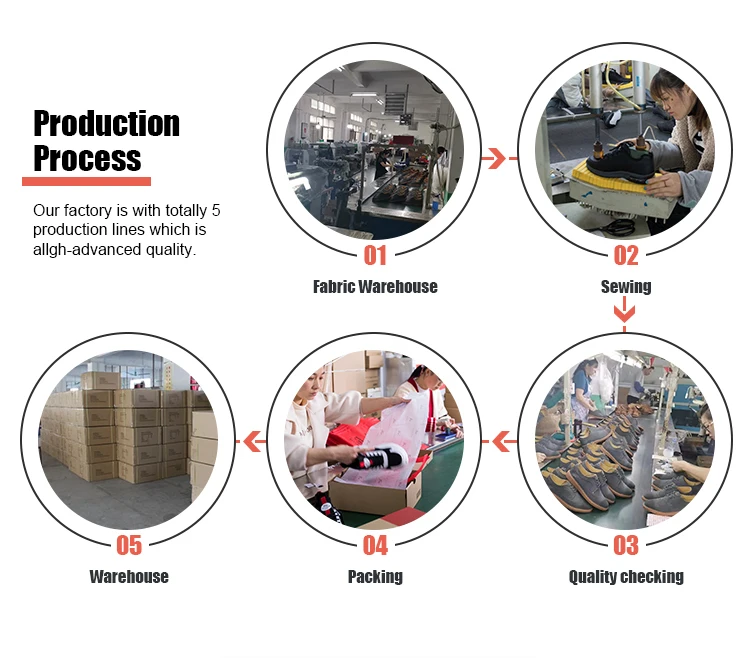 Production Process

Our factory is with totally 5 production lines which is allgh-advanced quality.

01
Fabric Warehouse

02
Sewing

03
Quality checking

04
Packing

05
Warehouse