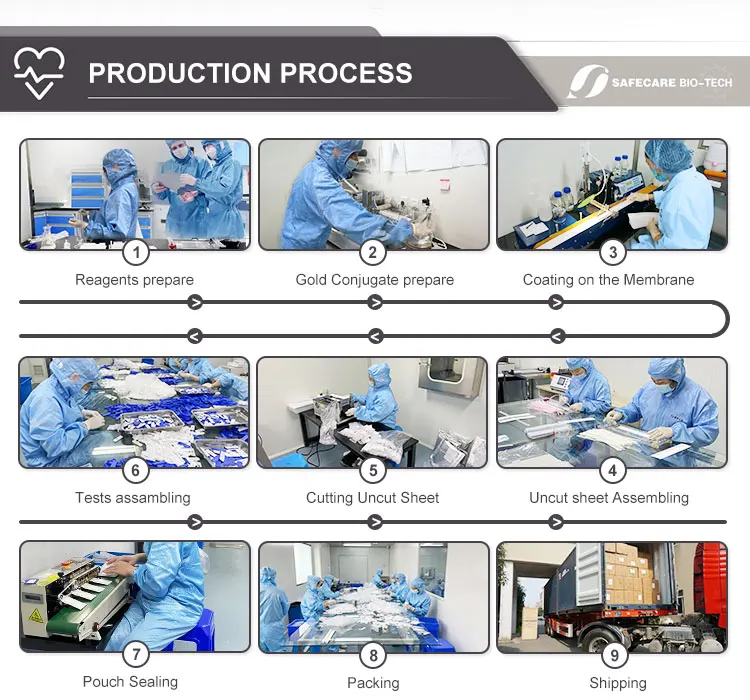 PRODUCTION PROCESS

SAFECARE BIO-TECH

1
Reagents prepare

2
Gold Conjugate prepare

3
Coating on the Membrane

6
Tests assambling

5
Cutting Uncut Sheet

4
Uncut sheet Assembling

7
Pouch Sealing

8
Packing

9
Shipping