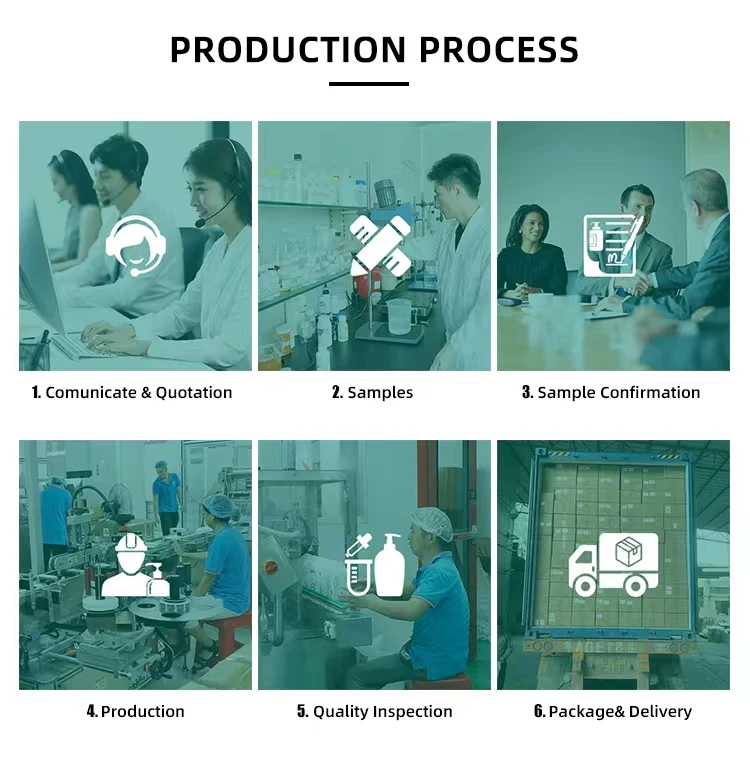 PRODUCTION PROCESS

1. Comunicate & Quotation

2. Samples

3. Sample Confirmation

4. Production

5. Quality Inspection

6. Package& Delivery