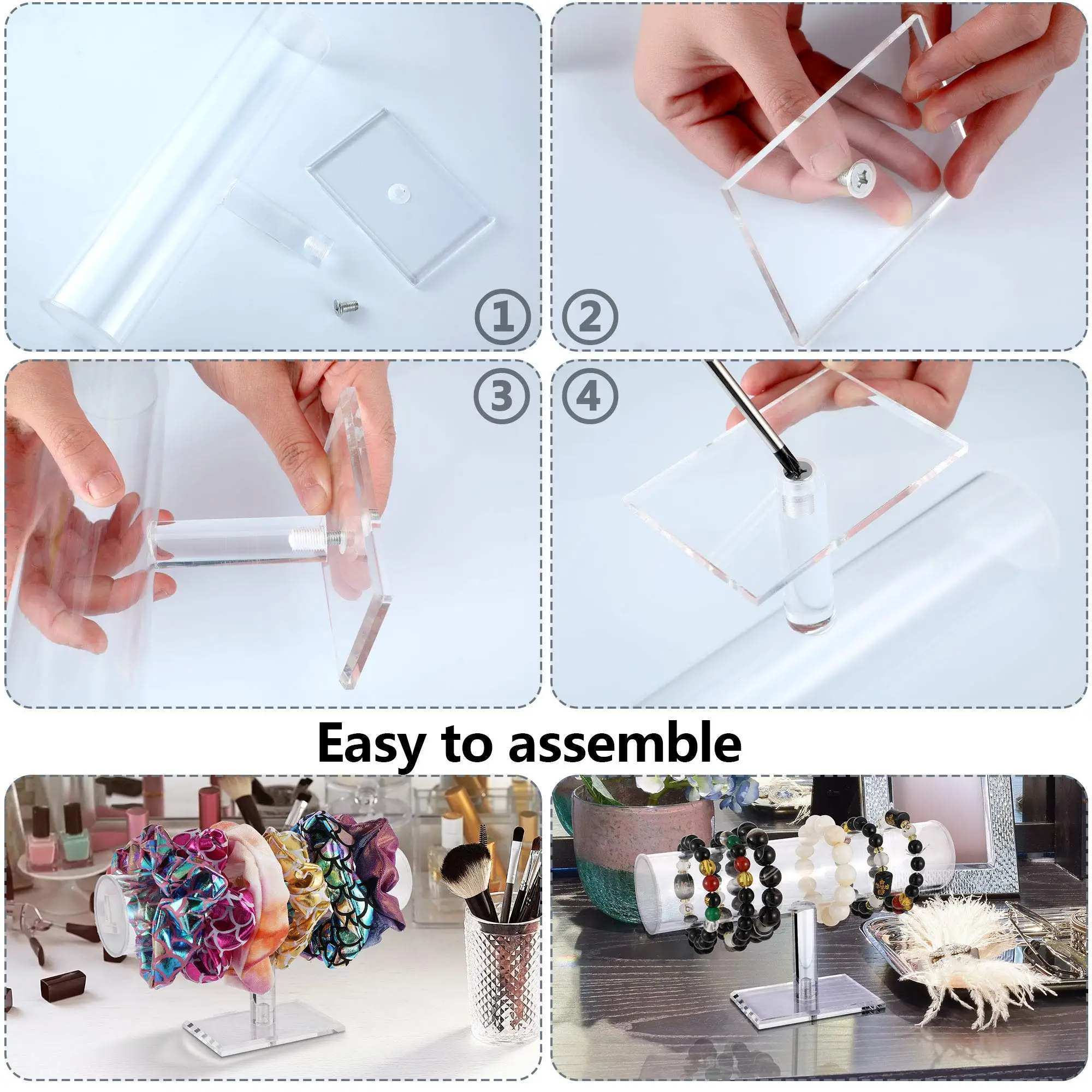 ①

②

③

④

Easy to assemble