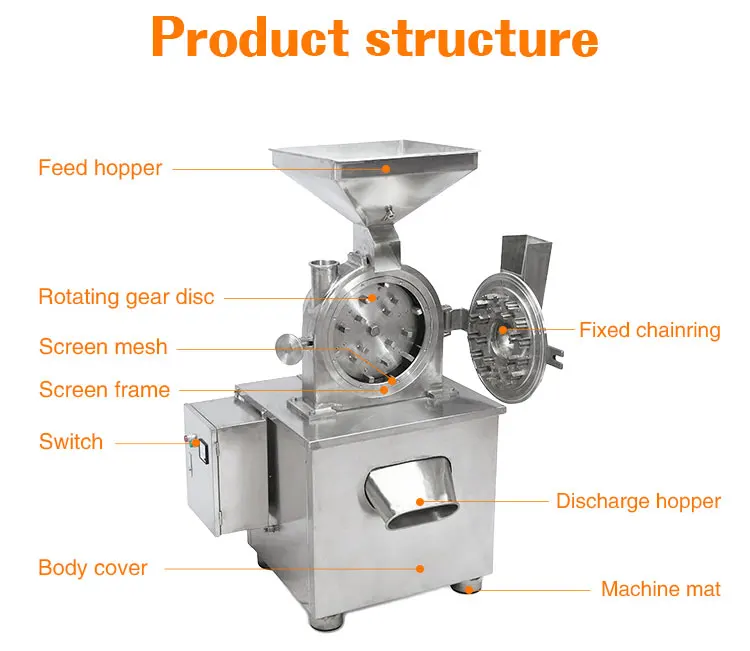 Product structure

Feed hopper

Rotating gear disc

Screen mesh

Screen frame

Switch

Body cover

Fixed chainring

Discharge hopper

Machine mat