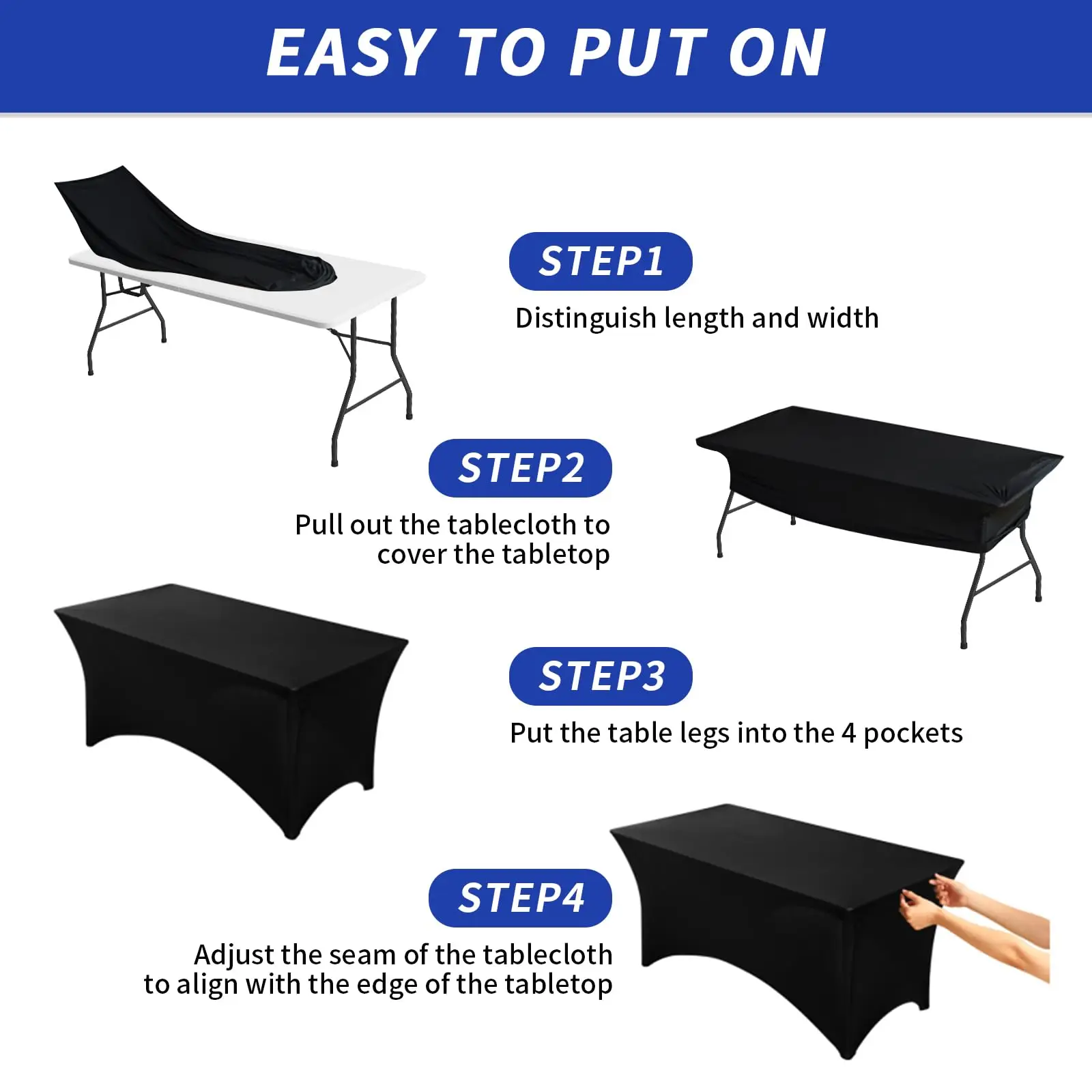 EASY TO PUT ON

STEP1

Distinguish length and width

STEP2

Pull out the tablecloth to cover the tabletop

STEP3

Put the table legs into the 4 pockets

STEP4

Adjust the seam of the tablecloth to align with the edge of the tabletop