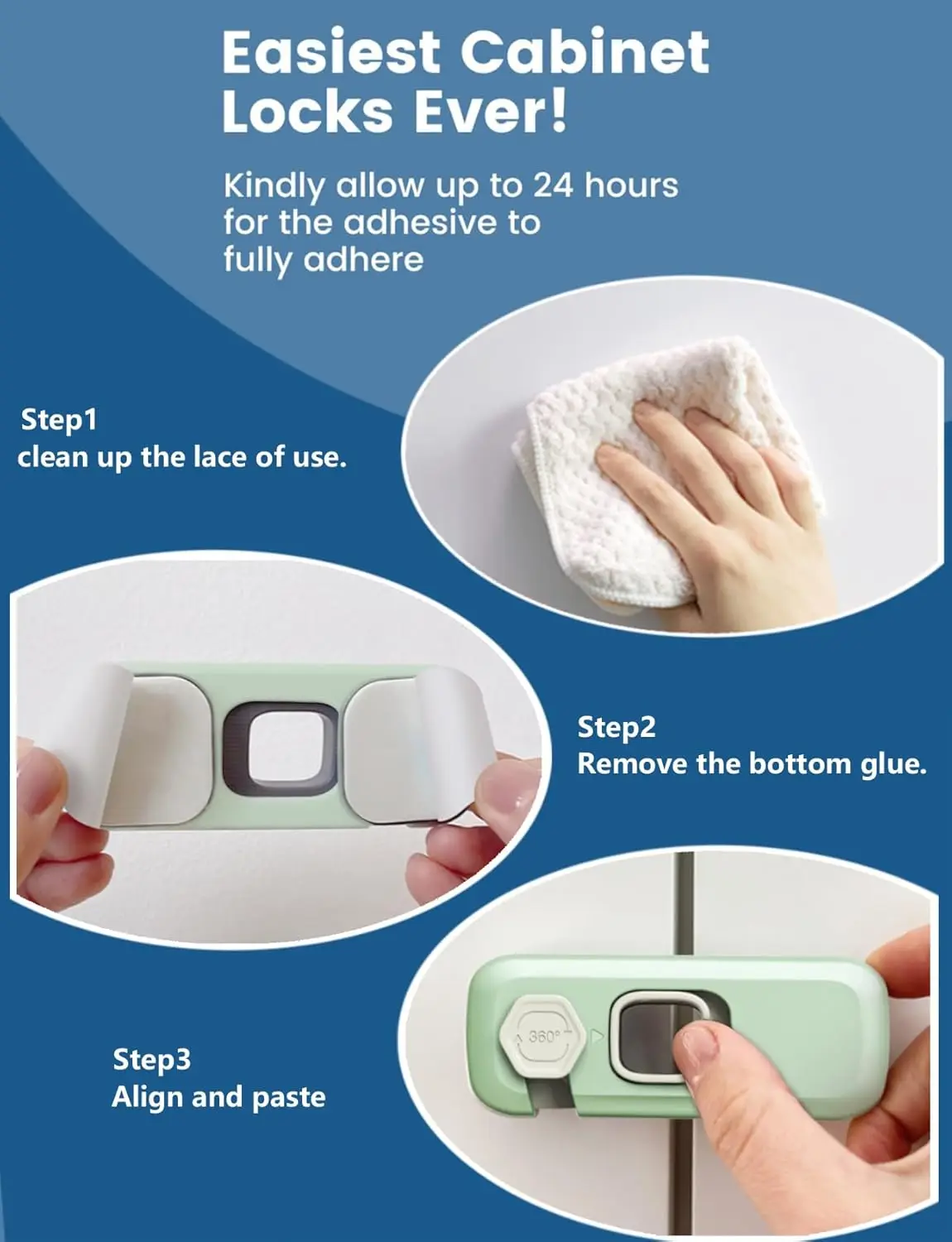 Easiest Cabinet Locks Ever!

Kindly allow up to 24 hours for the adhesive to fully adhere

Step1
clean up the lace of use.

Step2
Remove the bottom glue.

360°

Step3
Align and paste