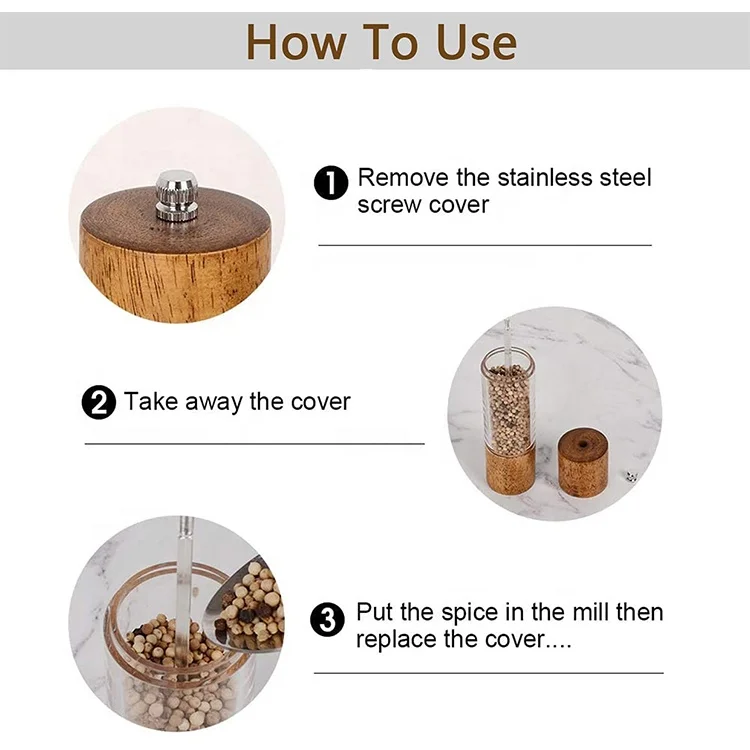 How To Use

1 Remove the stainless steel screw cover

2 Take away the cover

3 Put the spice in the mill then replace the cover....