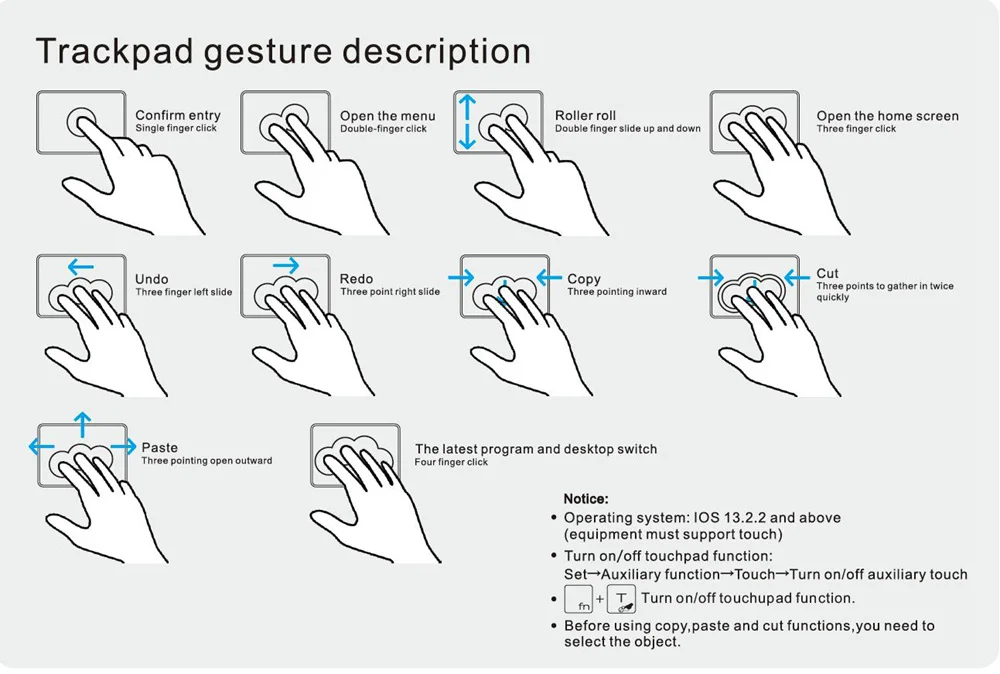 Trackpad gesture description

Confirm entry
Single finger click

Open the menu
Double-finger click

Roller roll
Double finger slide up and down

Open the home screen
Three finger click

Undo
Three finger left slide

Redo
Three point right slide

Copy
Three pointing inward

Cut
Three points to gather in twice quickly

Paste
Three pointing open outward

The latest program and desktop switch
Four finger click

Notice:
• Operating system: IOS 13.2.2 and above (equipment must support touch)
• Turn on/off touchpad function:
Set→Auxiliary function→Touch→Turn on/off auxiliary touch
• fn + T Turn on/off touchupad function.
• Before using copy,paste and cut functions,you need to select the object.