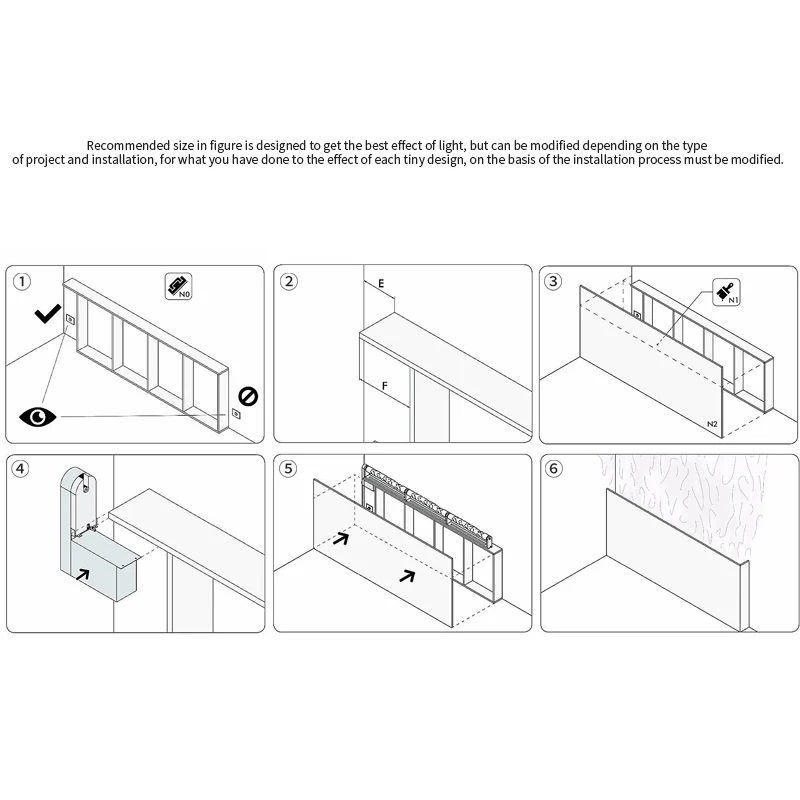 Recommended size in figure is designed to get the best effect of light, but can be modified depending on the type of project and installation, for what you have done to the effect of each tiny design, on the basis of the installation process must be modified.

①

N0

②

E

F

③

N1

N2

④

⑤

⑥