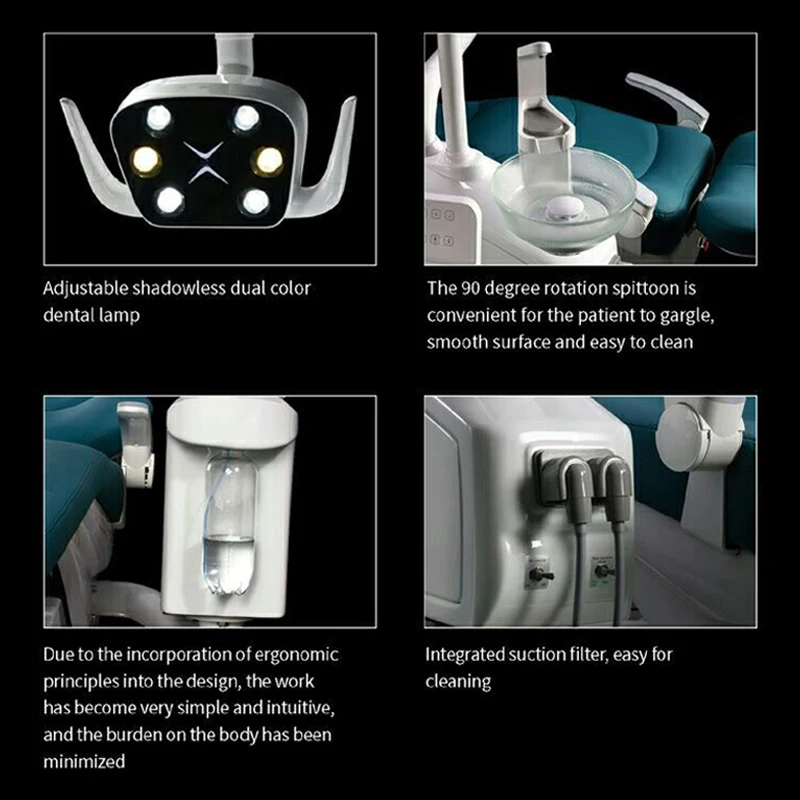 Adjustable shadowless dual color dental lamp

The 90 degree rotation spittoon is convenient for the patient to gargle, smooth surface and easy to clean

Due to the incorporation of ergonomic principles into the design, the work has become very simple and intuitive, and the burden on the body has been minimized

Integrated suction filter, easy for cleaning