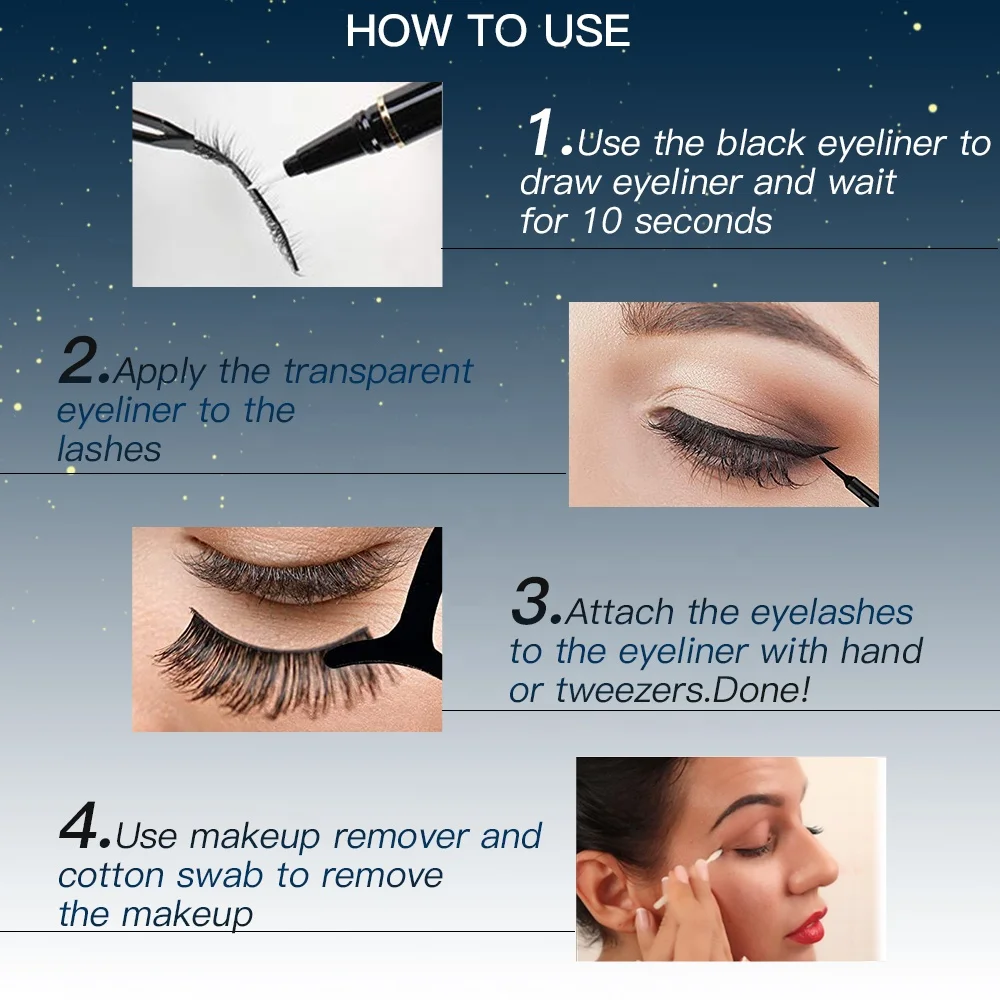 HOW TO USE

1.Use the black eyeliner to draw eyeliner and wait for 10 seconds

2.Apply the transparent eyeliner to the lashes

3.Attach the eyelashes to the eyeliner with hand or tweezers.Done!

4.Use makeup remover and cotton swab to remove the makeup