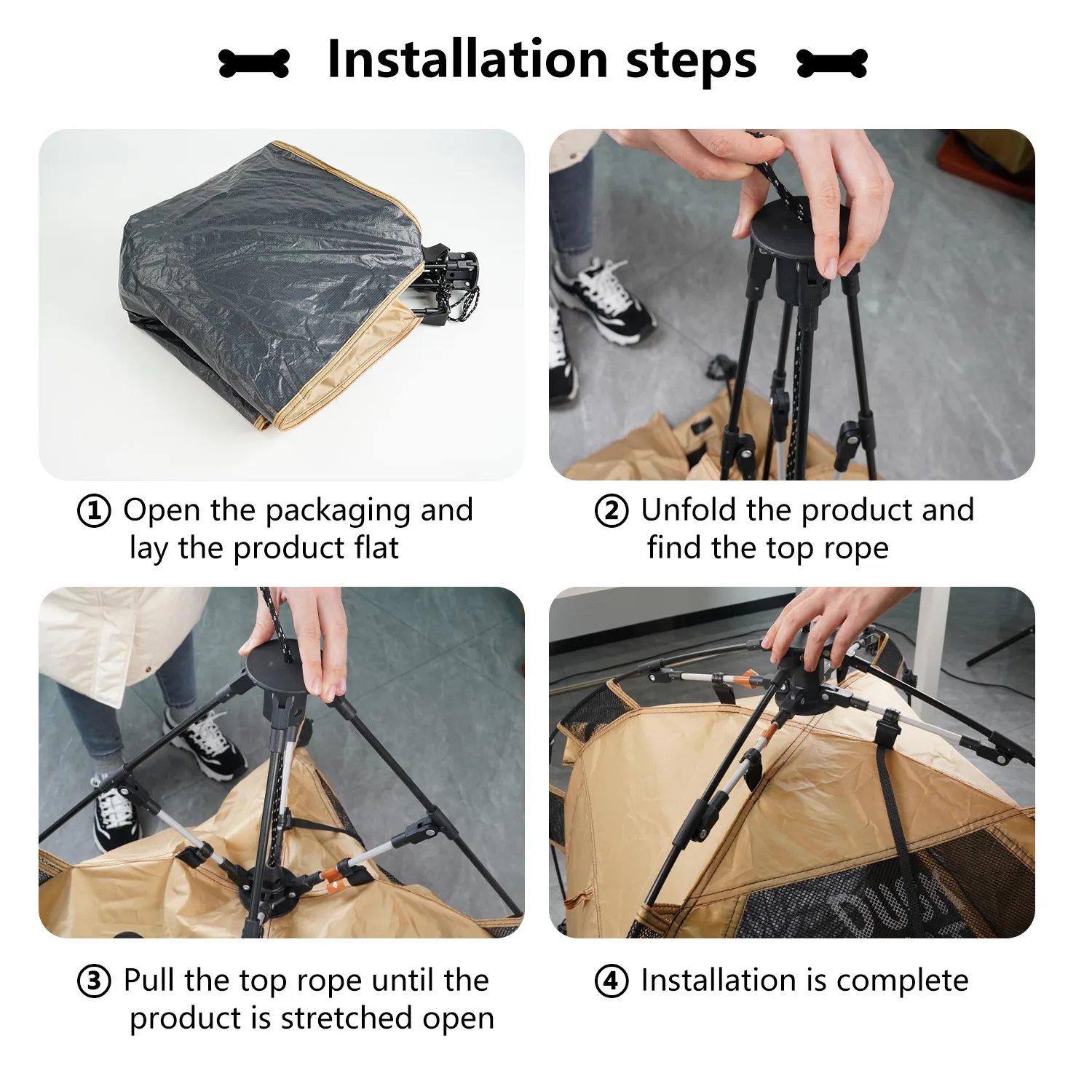 Installation steps

① Open the packaging and lay the product flat

② Unfold the product and find the top rope

③ Pull the top rope until the product is stretched open

④ Installation is complete