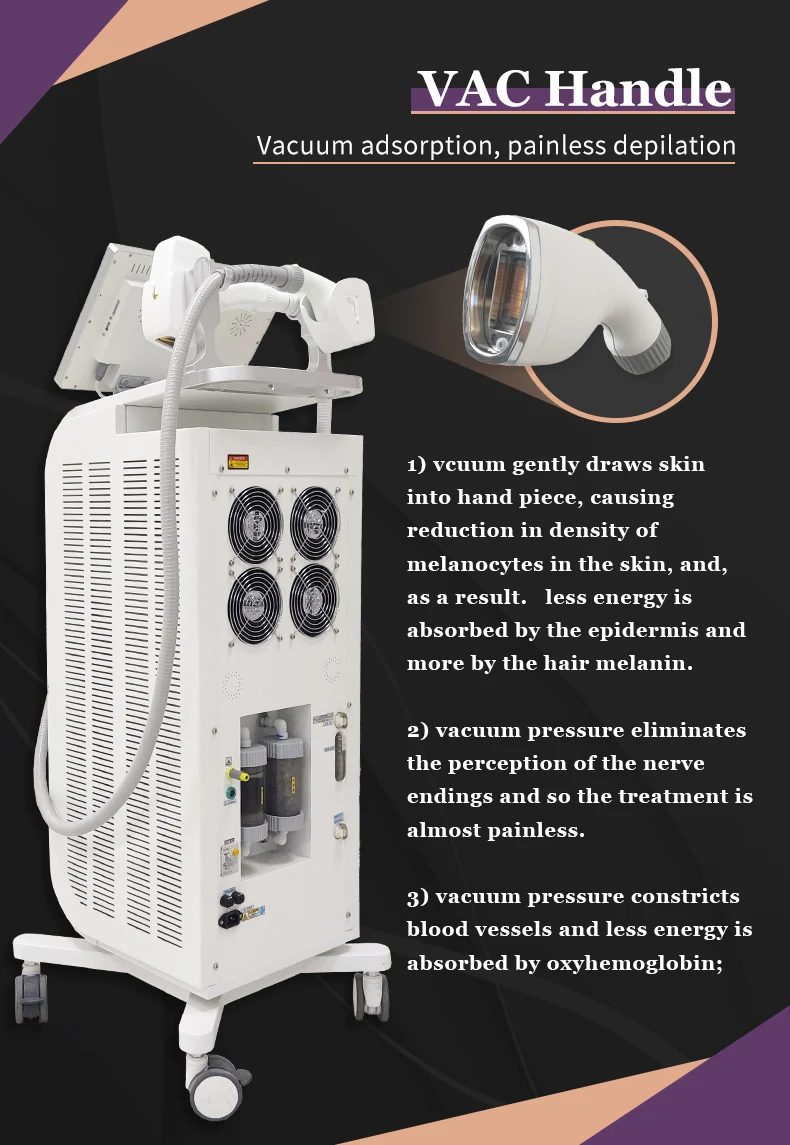 VAC Handle

Vacuum adsorption, painless depilation

1) vcuum gently draws skin into hand piece, causing reduction in density of melanocytes in the skin, and, as a result. less energy is absorbed by the epidermis and more by the hair melanin.

2) vacuum pressure eliminates the perception of the nerve endings and so the treatment is almost painless.

3) vacuum pressure constricts blood vessels and less energy is absorbed by oxyhemoglobin;