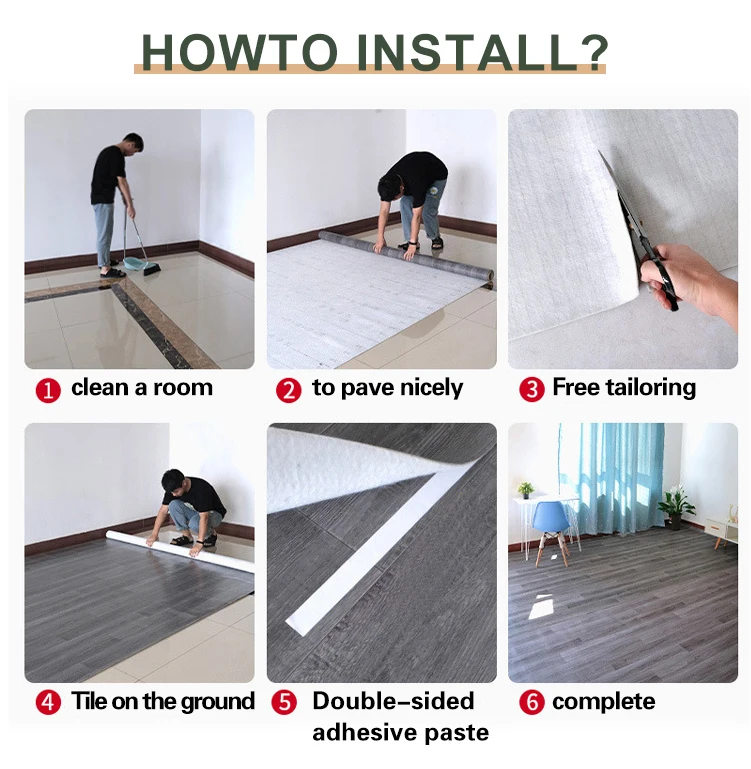 HOWTO INSTALL?

1 clean a room

2 to pave nicely

3 Free tailoring

4 Tile on the ground

5 Double-sided adhesive paste

6 complete