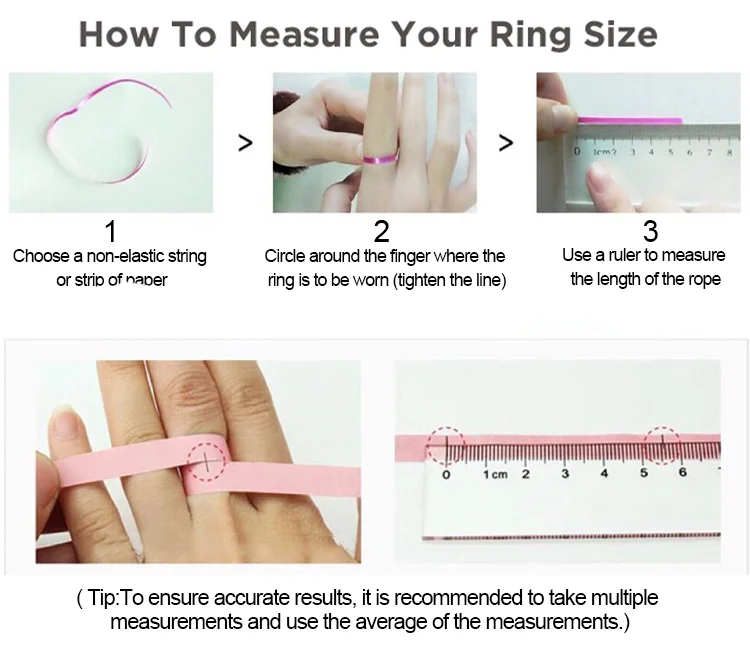 How To Measure Your Ring Size

>

>

0 1cm 2 3 4 5 6 7 8

1
Choose a non-elastic string or strip of paper

2
Circle around the finger where the ring is to be worn (tighten the line)

3
Use a ruler to measure the length of the rope

0 1cm 2 3 4 5 6

( Tip:To ensure accurate results, it is recommended to take multiple measurements and use the average of the measurements.)