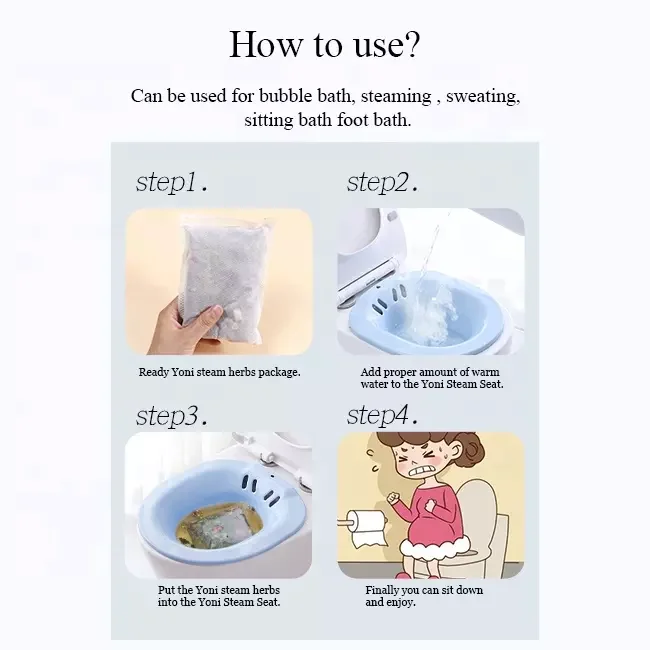 How to use?

Can be used for bubble bath, steaming , sweating, sitting bath foot bath.

step1.

Ready Yoni steam herbs package.

step2.

Add proper amount of warm water to the Yoni Steam Seat.

step3.

Put the Yoni steam herbs into the Yoni Steam Seat.

step4.

Finally you can sit down and enjoy.