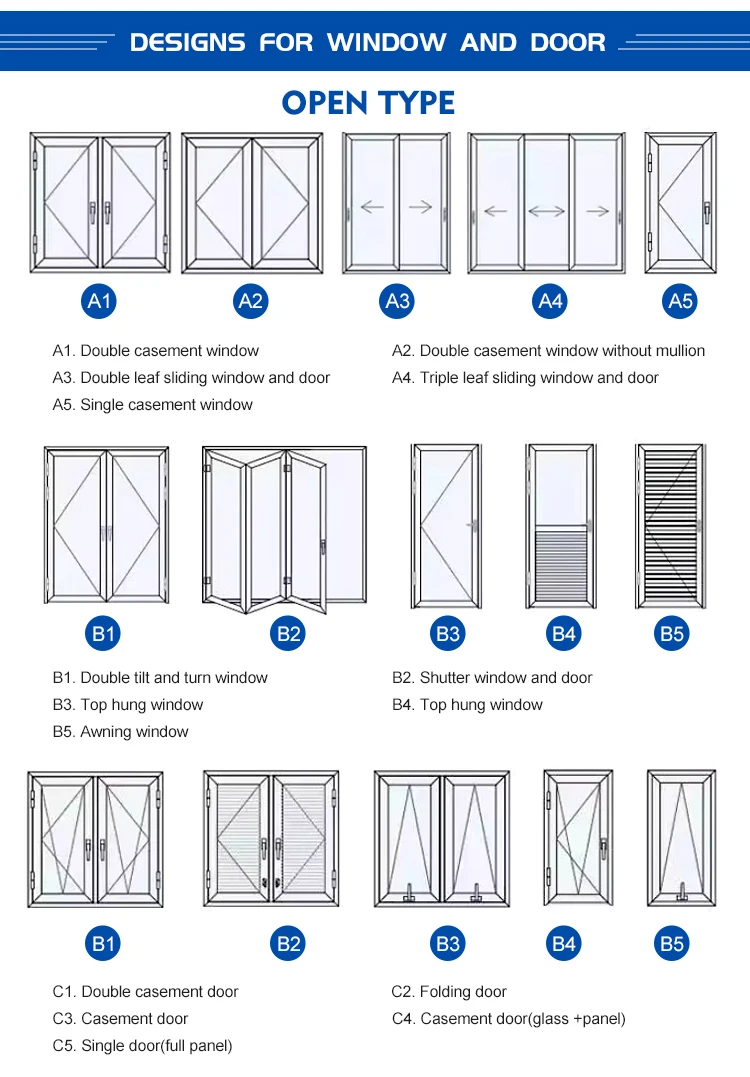 DESIGNS FOR WINDOW AND DOOR

OPEN TYPE

A1 A2 A3 A4 A5

A1. Double casement window
A3. Double leaf sliding window and door
A5. Single casement window

A2. Double casement window without mullion
A4. Triple leaf sliding window and door

B1 B2 B3 B4 B5

B1. Double tilt and turn window
B3. Top hung window
B5. Awning window

B2. Shutter window and door
B4. Top hung window

B1 B2 B3 B4 B5

C1. Double casement door
C3. Casement door
C5. Single door(full panel)

C2. Folding door
C4. Casement door(glass +panel)