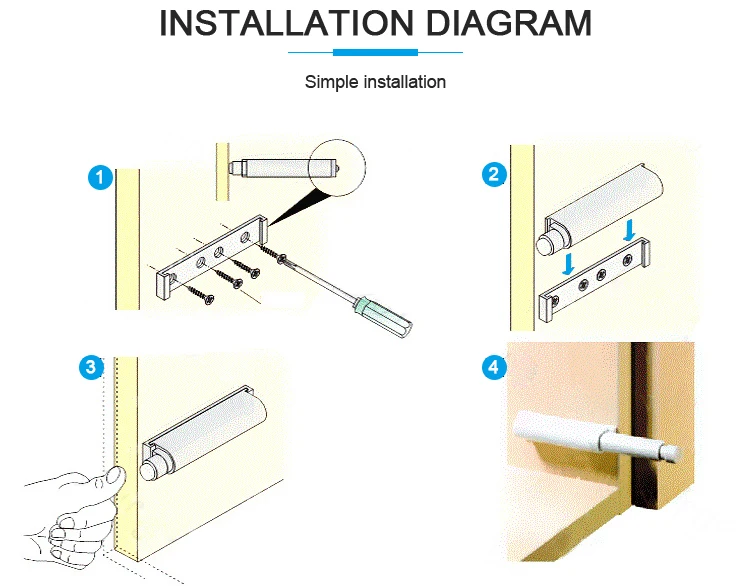 INSTALLATION DIAGRAM

Simple installation

1

2

3

4