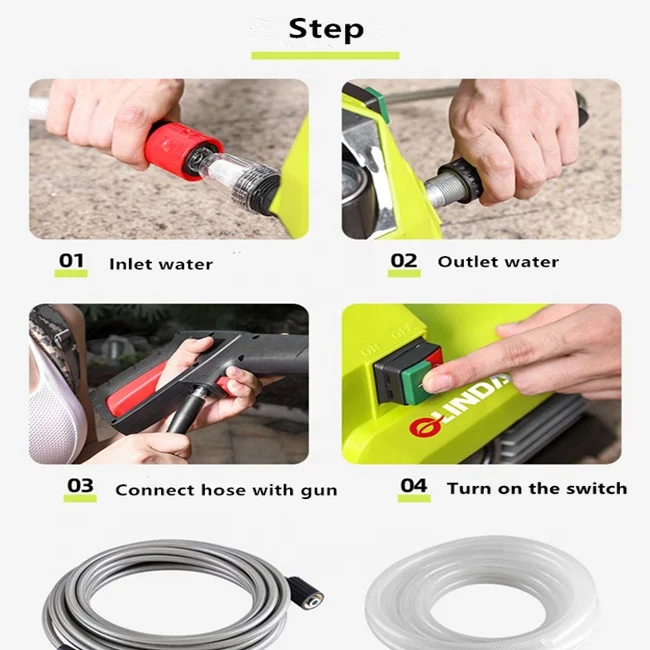 Step

01 Inlet water

02 Outlet water

ON OFF

LINDA

03 Connect hose with gun

04 Turn on the switch