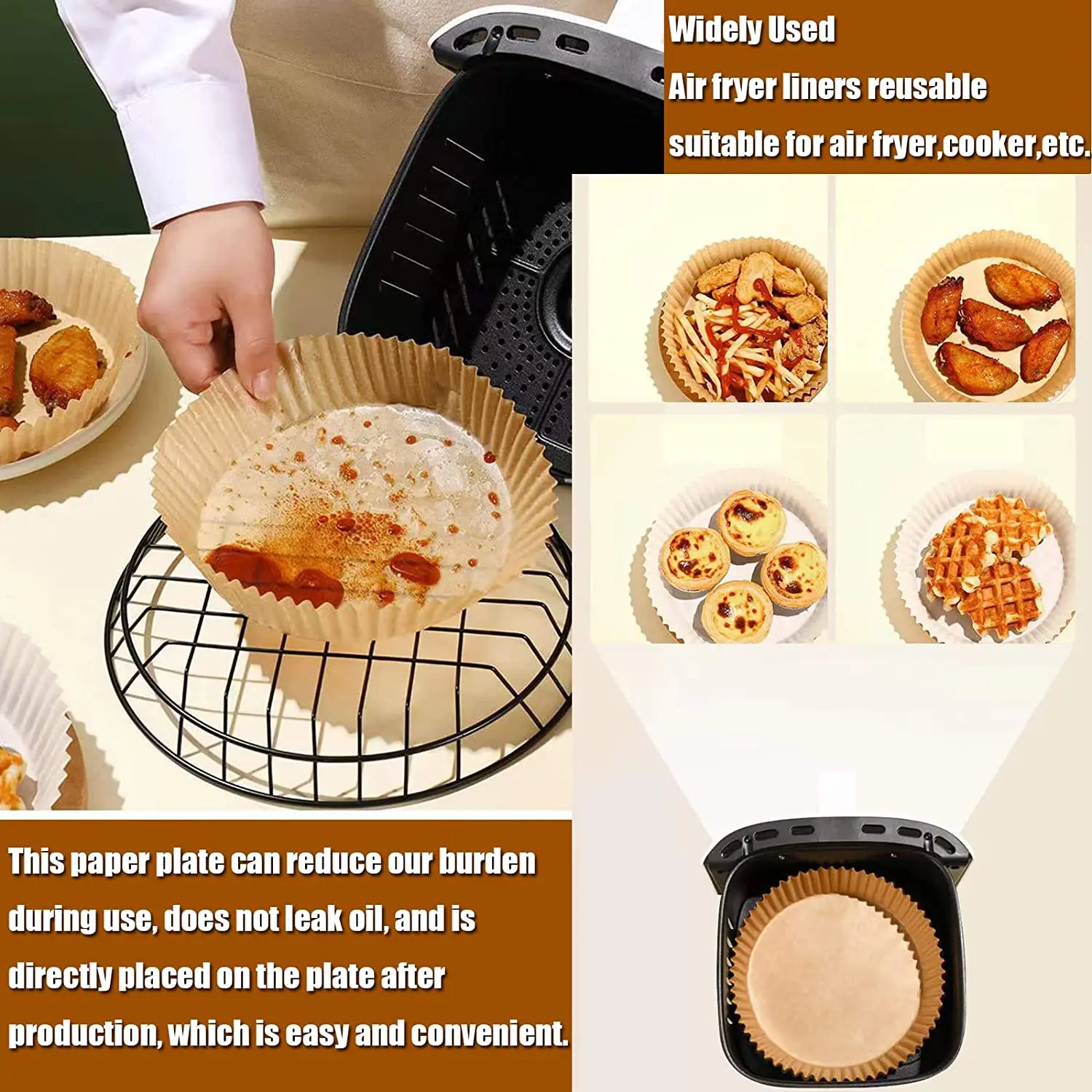 Widely Used
Air fryer liners reusable
suitable for air fryer,cooker,etc.

This paper plate can reduce our burden during use, does not leak oil, and is directly placed on the plate after production, which is easy and convenient.