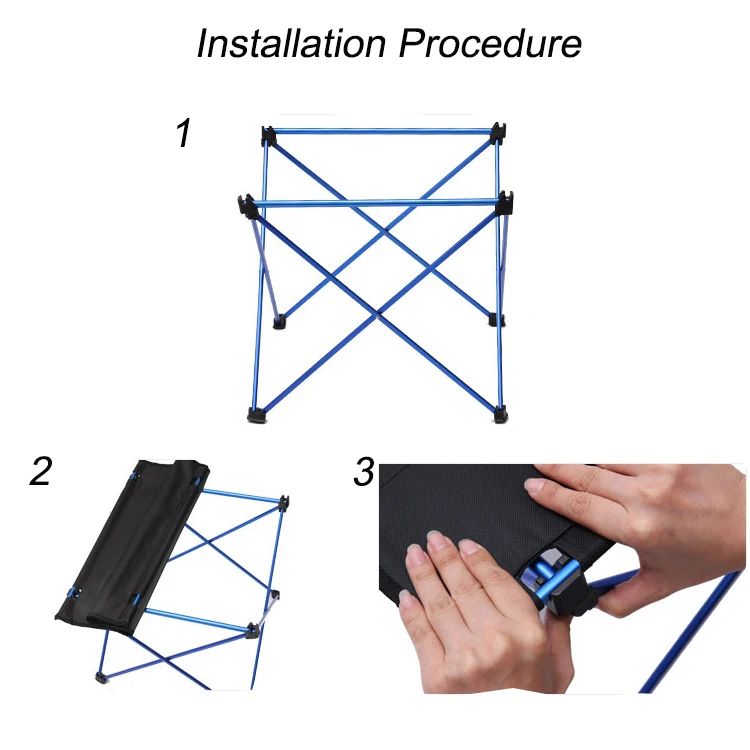 Installation Procedure

1

2

3