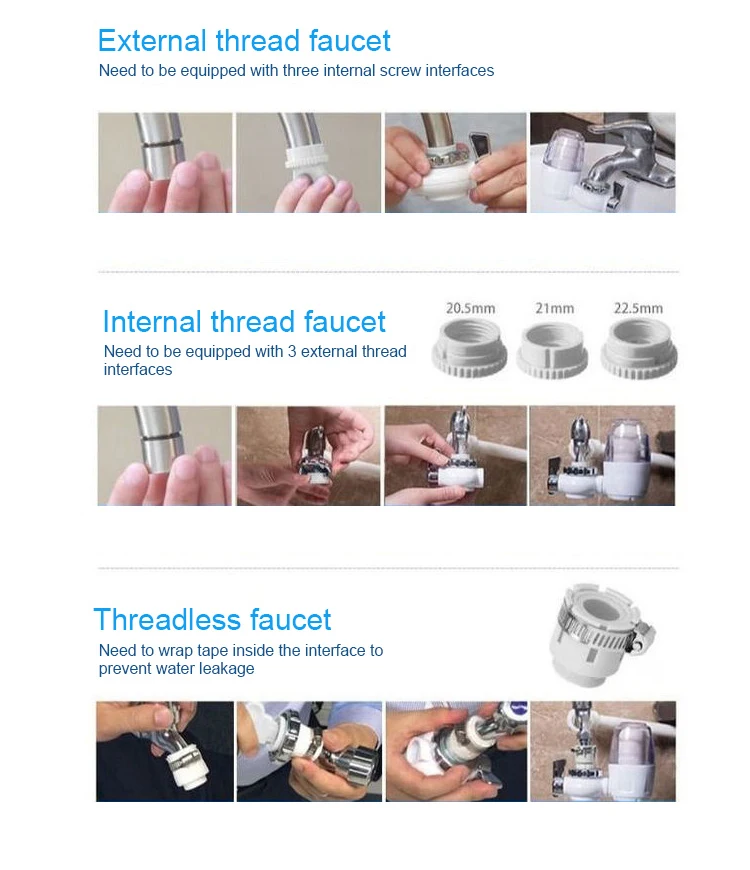 External thread faucet
Need to be equipped with three internal screw interfaces

Internal thread faucet
Need to be equipped with 3 external thread interfaces

20.5mm
21mm
22.5mm

Threadless faucet
Need to wrap tape inside the interface to prevent water leakage