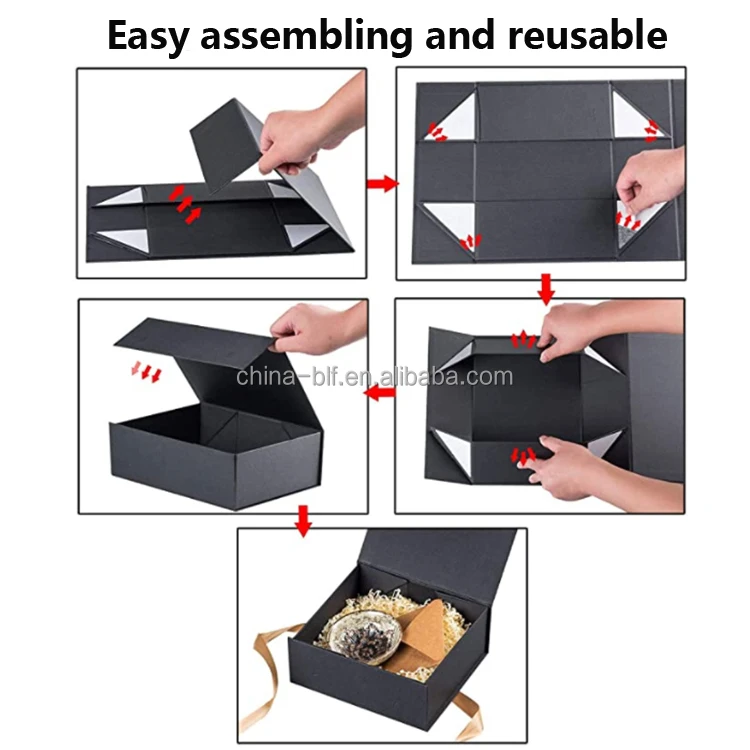 Easy assembling and reusable

china-blf.en.alibaba.com