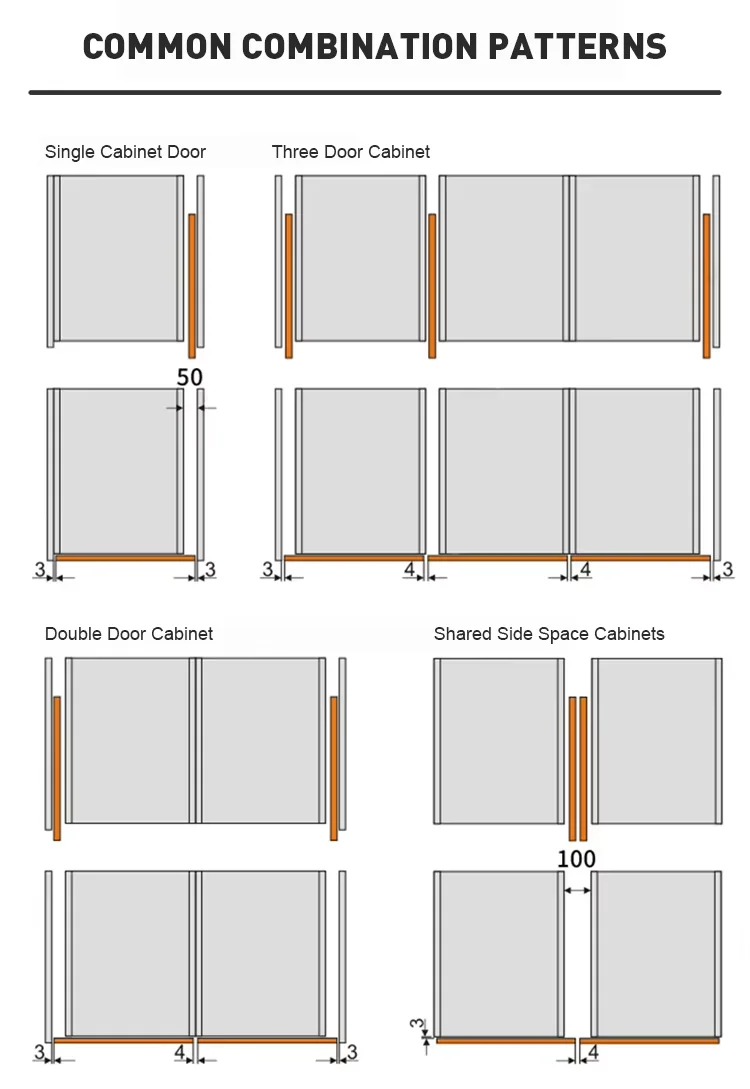 COMMON COMBINATION PATTERNS

Single Cabinet Door

50

3

3

Three Door Cabinet

3

4

4

3

Double Door Cabinet

3

4

3

Shared Side Space Cabinets

100

3

4