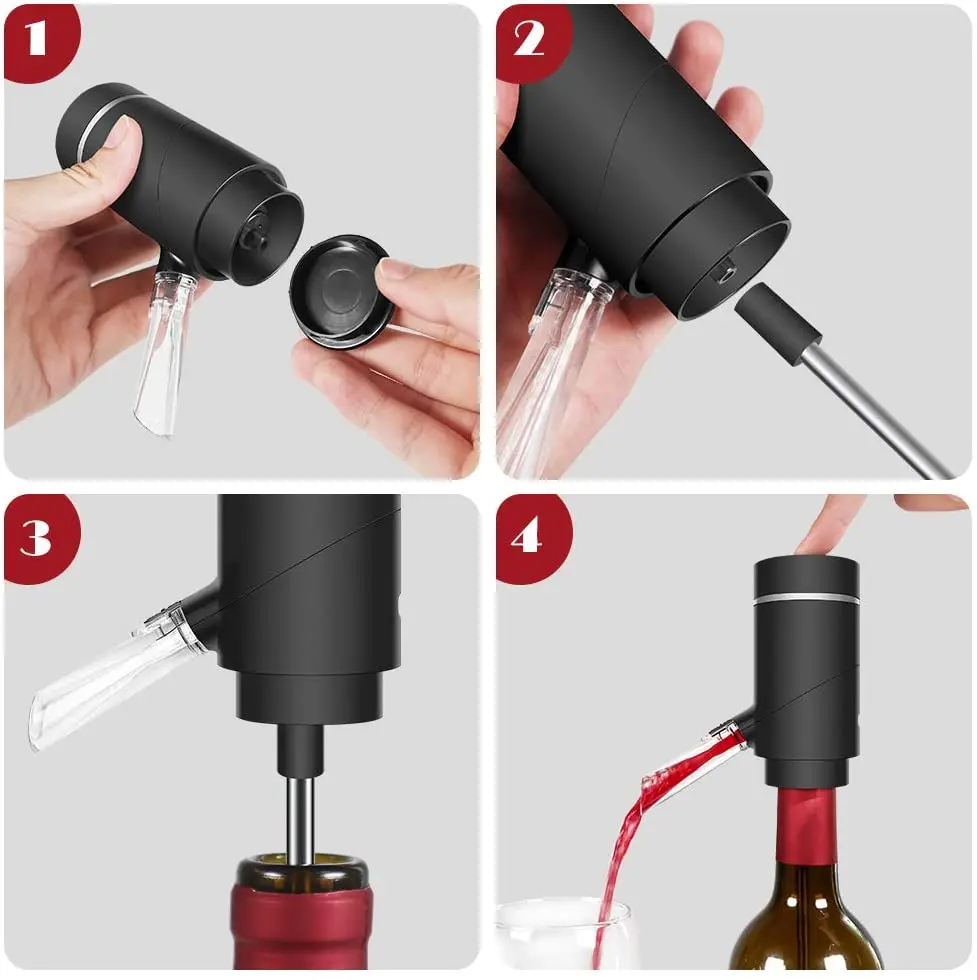 1

2

3

4