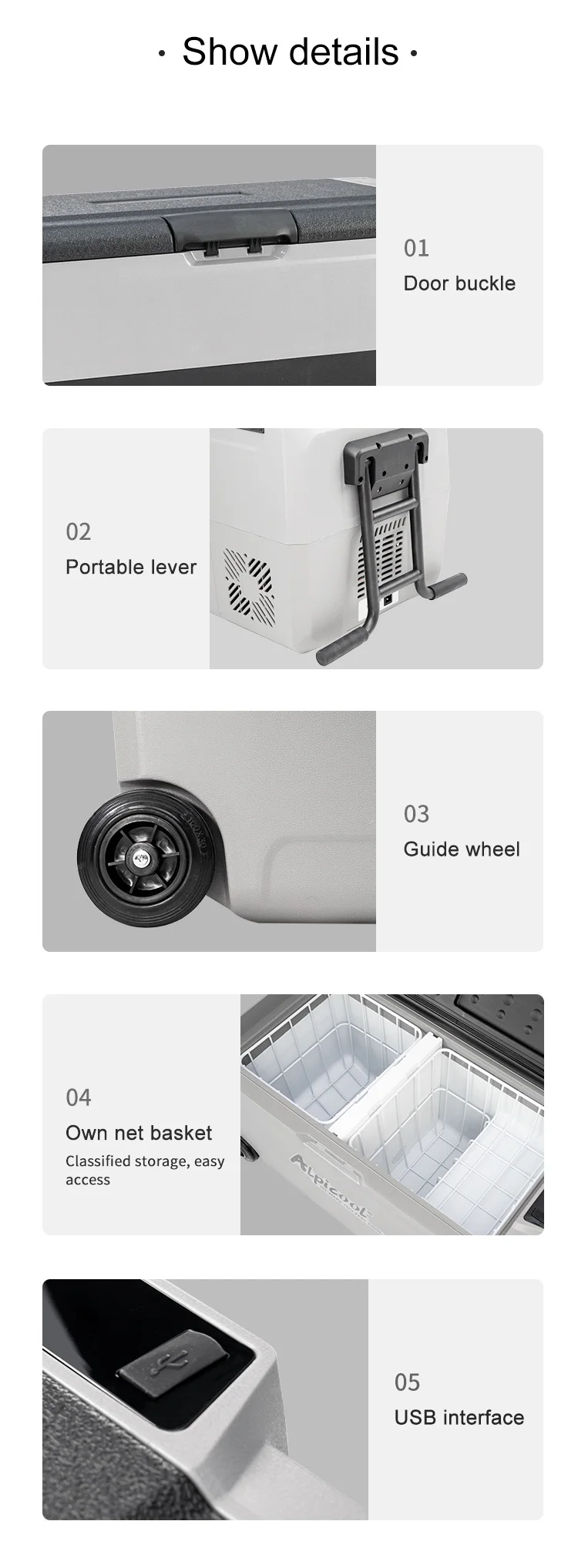 · Show details ·

01
Door buckle

02
Portable lever

03
Guide wheel

04
Own net basket
Classified storage, easy access

Alpicool

05
USB interface