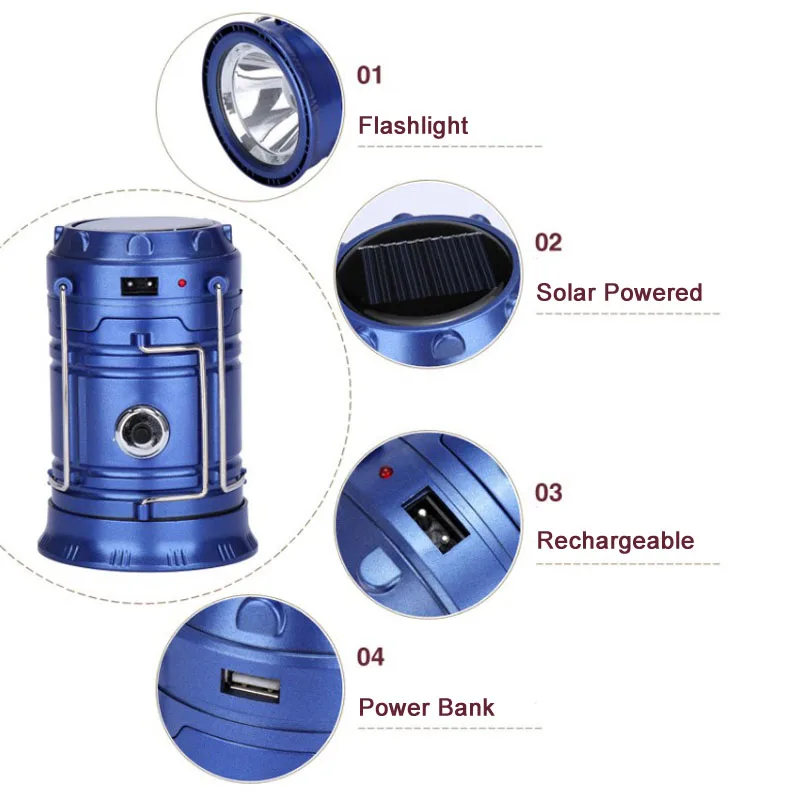 01
Flashlight

02
Solar Powered

03
Rechargeable

04
Power Bank