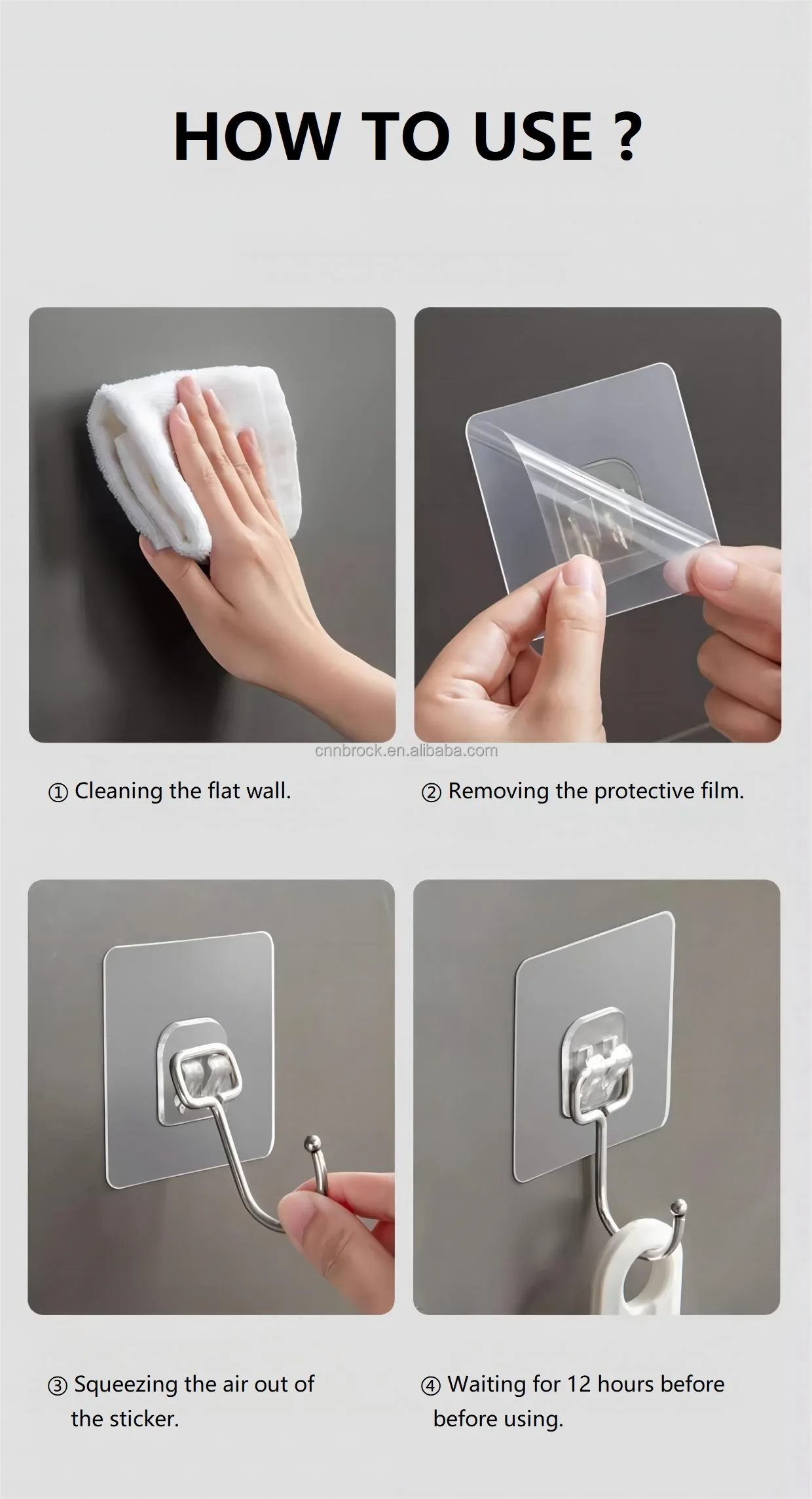 HOW TO USE ?

cnnbrock.en.alibaba.com

① Cleaning the flat wall.

② Removing the protective film.

③ Squeezing the air out of the sticker.

④ Waiting for 12 hours before before using.