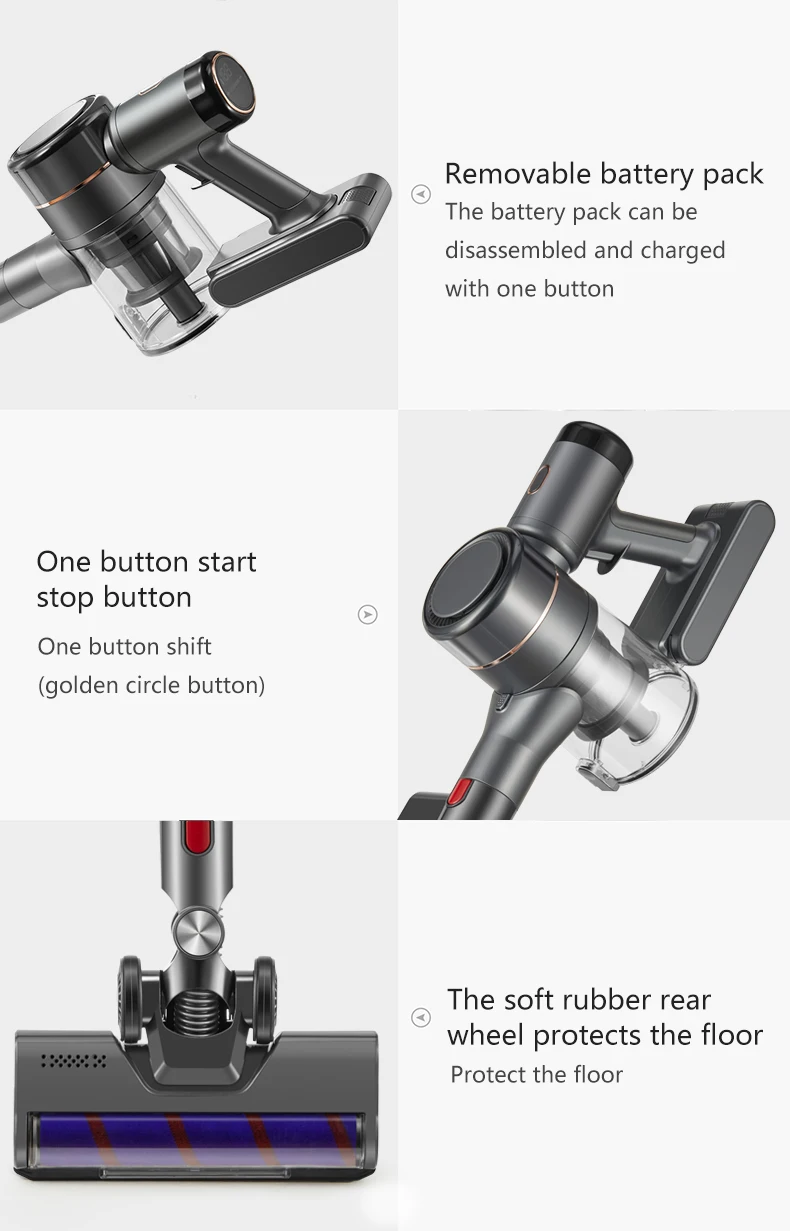 Removable battery pack
The battery pack can be disassembled and charged with one button

One button start stop button
One button shift (golden circle button)

The soft rubber rear wheel protects the floor
Protect the floor