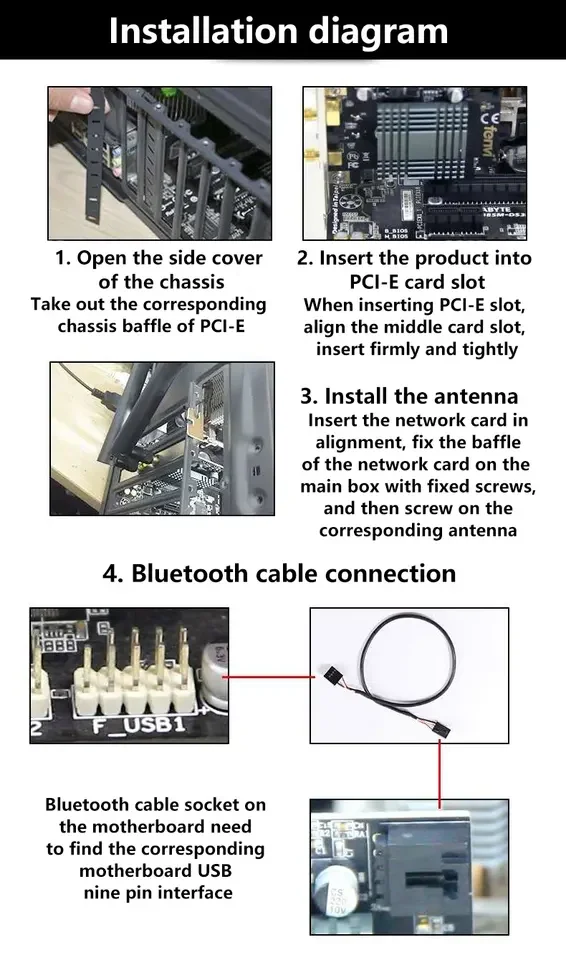 Installation diagram

1. Open the side cover of the chassis
Take out the corresponding chassis baffle of PCI-E

2. Insert the product into PCI-E card slot
When inserting PCI-E slot, align the middle card slot, insert firmly and tightly

3. Install the antenna
Insert the network card in alignment, fix the baffle of the network card on the main box with fixed screws, and then screw on the corresponding antenna

4. Bluetooth cable connection

F_USB1

Bluetooth cable socket on the motherboard need to find the corresponding motherboard USB nine pin interface