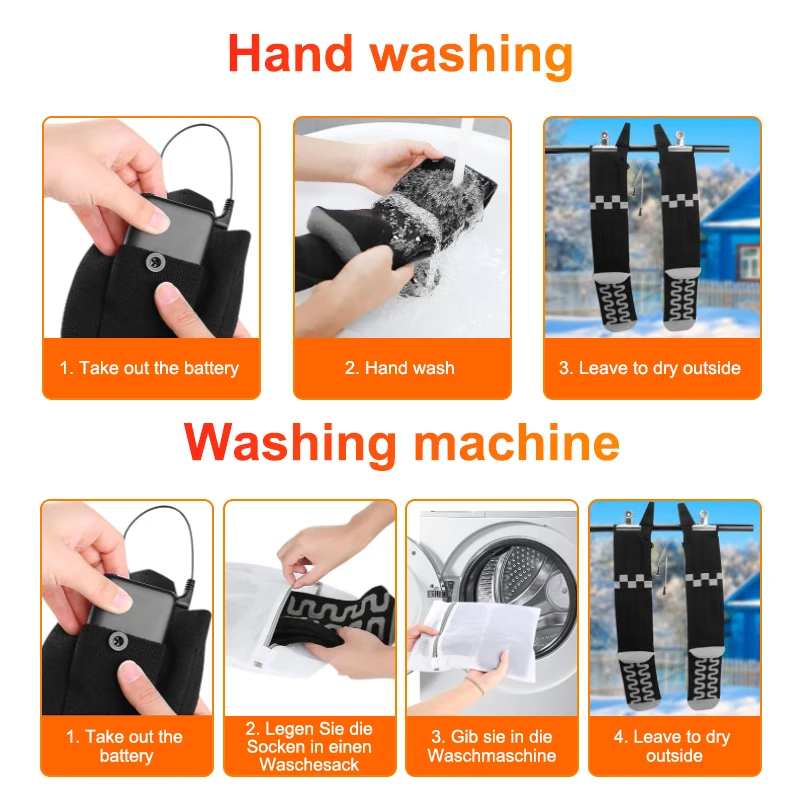 Hand washing

1. Take out the battery

2. Hand wash

3. Leave to dry outside

Washing machine

1. Take out the battery

2. Legen Sie die Socken in einen Waschesack

3. Gib sie in die Waschmaschine

4. Leave to dry outside