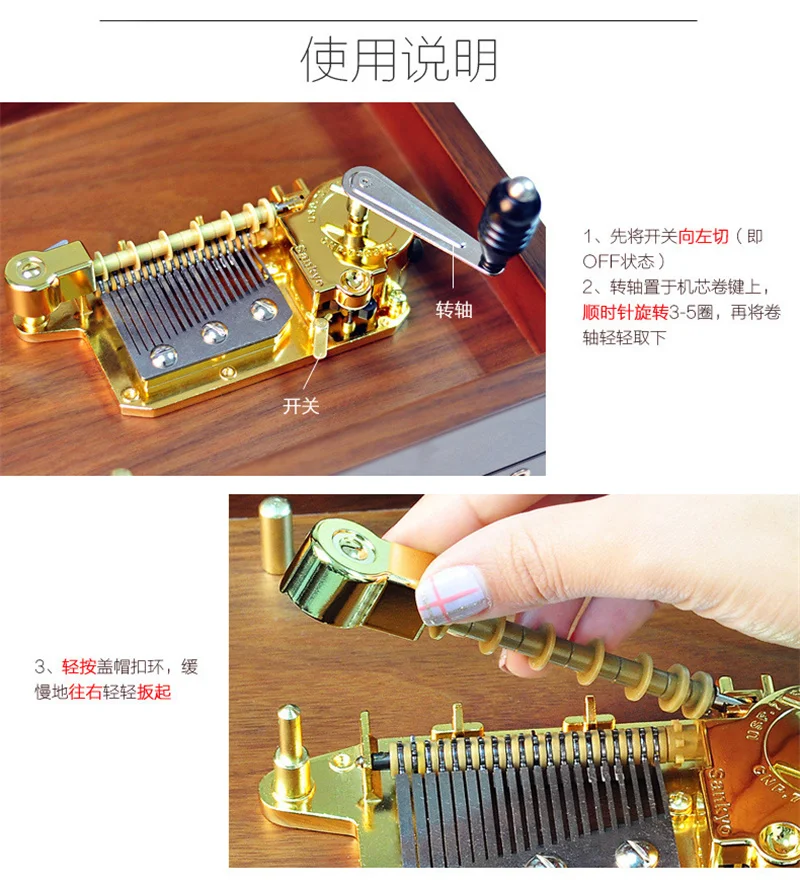 使用说明

Sankyo

转轴

开关

1、先将开关向左切（即OFF状态）
2、转轴置于机芯卷键上，顺时针旋转3-5圈，再将卷轴轻轻取下

3、轻按盖帽扣环，缓慢地往右轻轻扳起

Sankyo