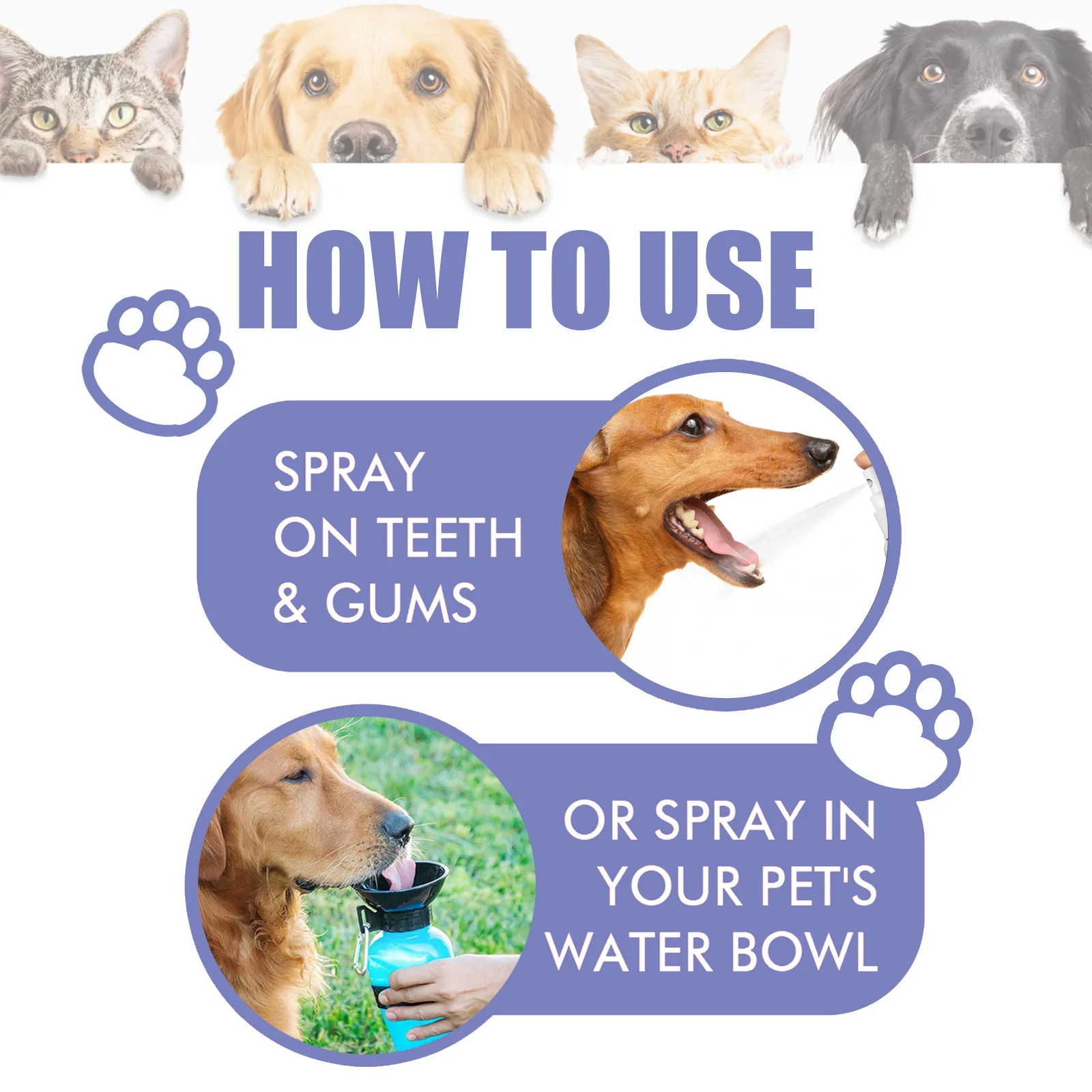 HOW TO USE

SPRAY ON TEETH & GUMS

OR SPRAY IN YOUR PET'S WATER BOWL