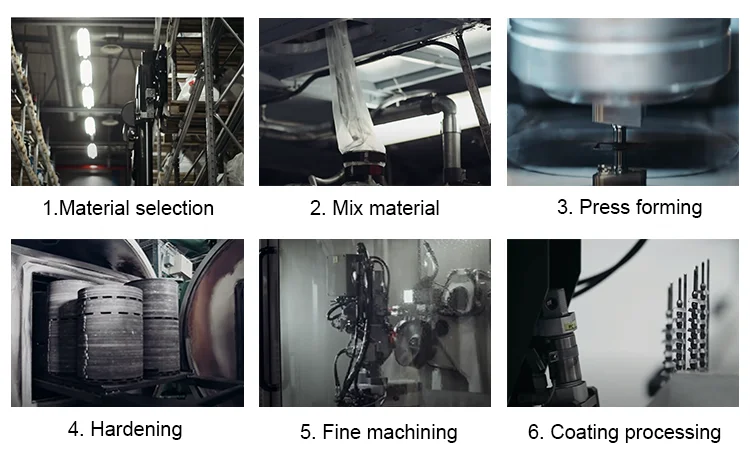 1.Material selection

2. Mix material

3. Press forming

4. Hardening

5. Fine machining

6. Coating processing