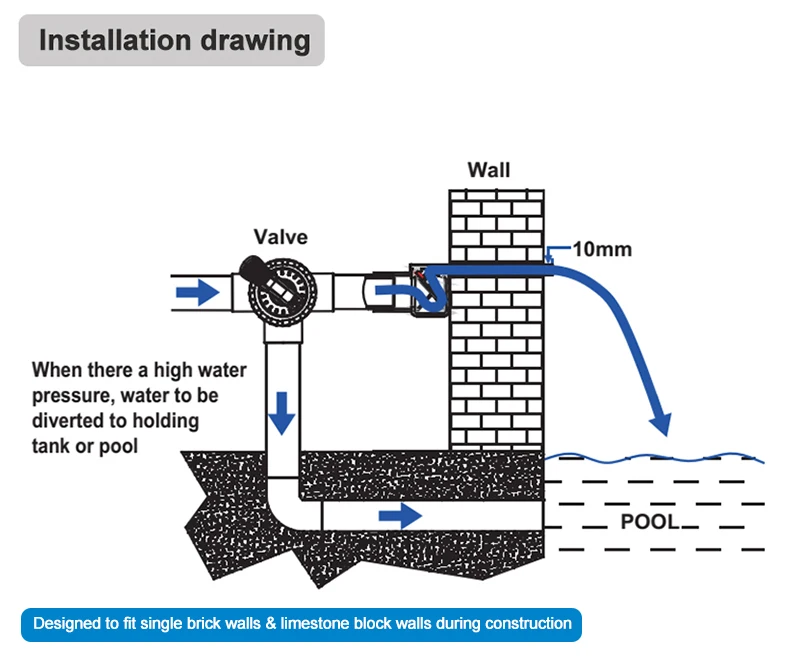 Installation drawing

Wall

Valve

10mm

When there a high water pressure, water to be diverted to holding tank or pool

POOL

Designed to fit single brick walls & limestone block walls during construction