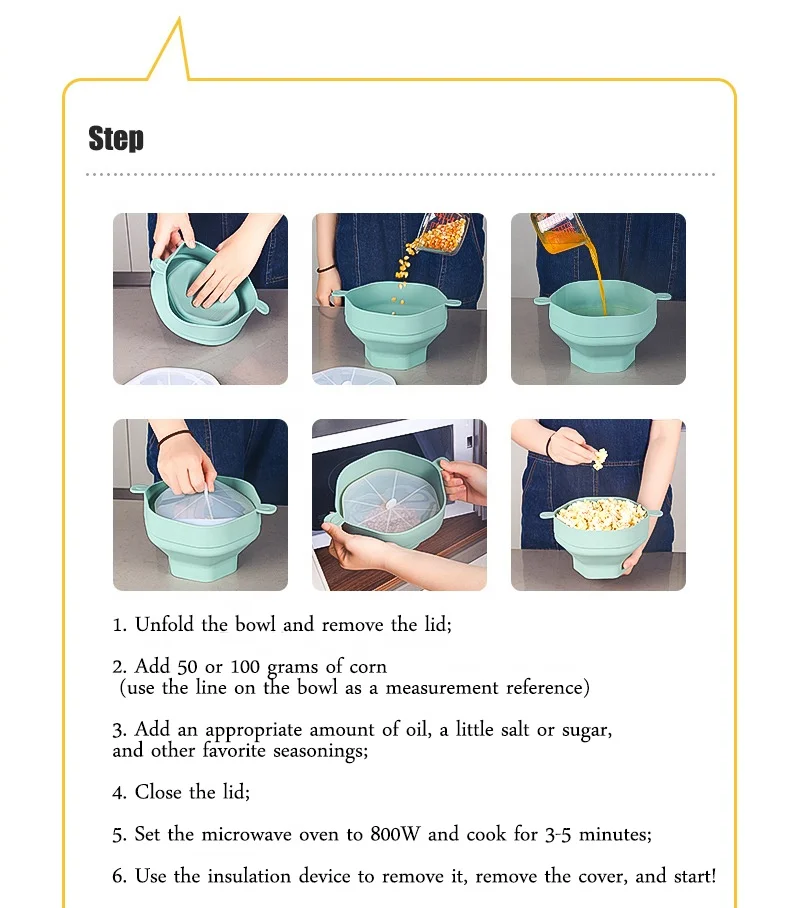 Step

1. Unfold the bowl and remove the lid;

2. Add 50 or 100 grams of corn
(use the line on the bowl as a measurement reference)

3. Add an appropriate amount of oil, a little salt or sugar, and other favorite seasonings;

4. Close the lid;

5. Set the microwave oven to 800W and cook for 3-5 minutes;

6. Use the insulation device to remove it, remove the cover, and start!