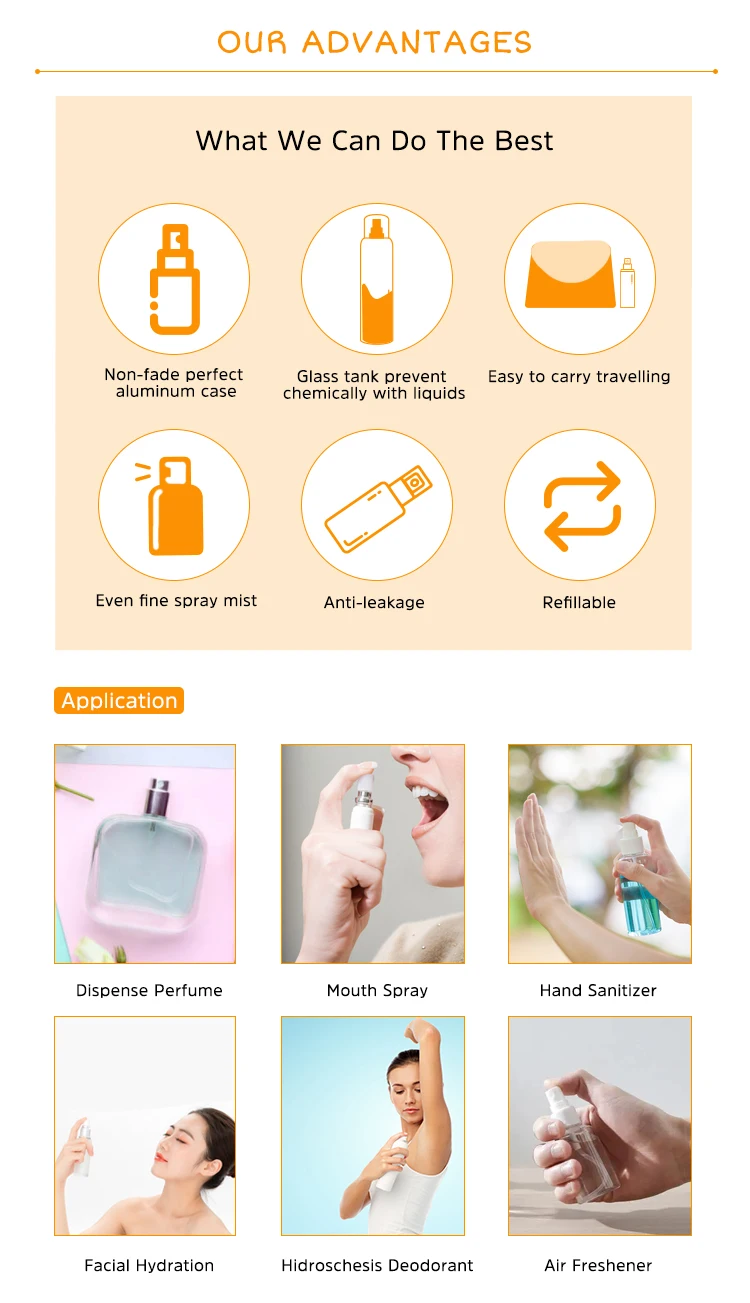 OUR ADVANTAGES

What We Can Do The Best

Non-fade perfect aluminum case

Glass tank prevent chemically with liquids

Easy to carry travelling

Even fine spray mist

Anti-leakage

Refillable

Application

Dispense Perfume

Mouth Spray

Hand Sanitizer

Facial Hydration

Hidroschesis Deodorant

Air Freshener