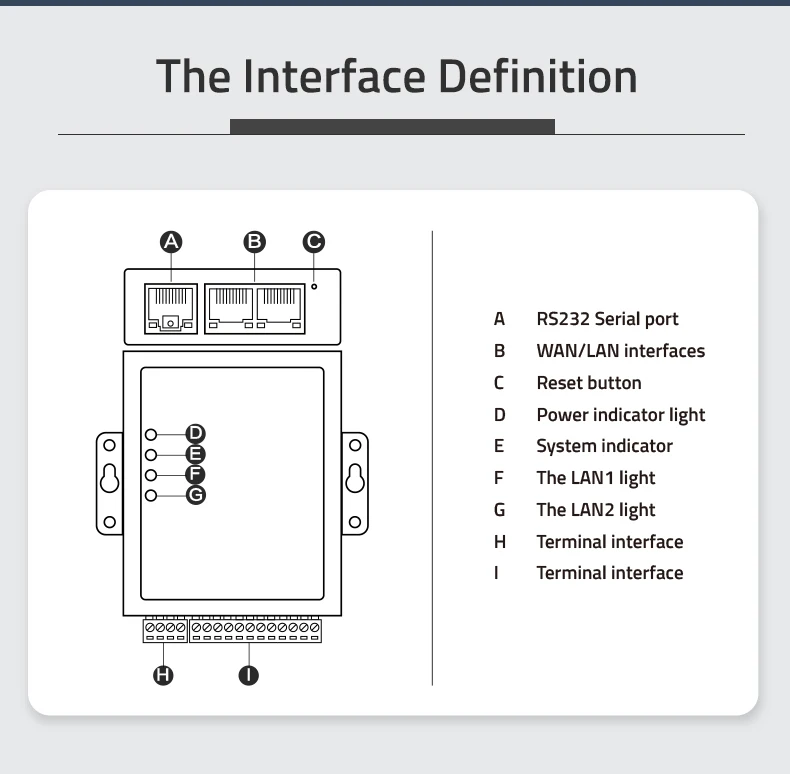 The Interface Definition

A B C

D
E
F
G

H I

A RS232 Serial port
B WAN/LAN interfaces
C Reset button
D Power indicator light
E System indicator
F The LAN1 light
G The LAN2 light
H Terminal interface
I Terminal interface