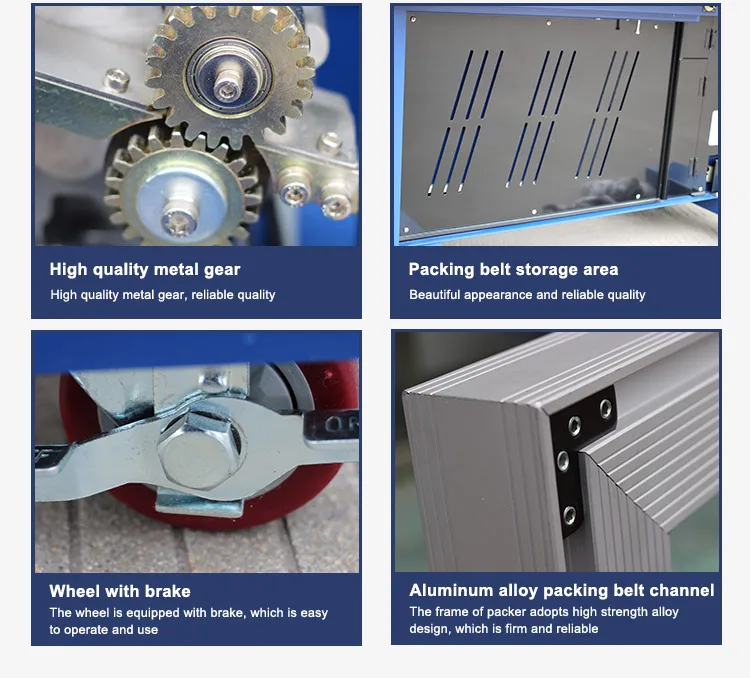 High quality metal gear
High quality metal gear, reliable quality

Packing belt storage area
Beautiful appearance and reliable quality

Wheel with brake
The wheel is equipped with brake, which is easy to operate and use

Aluminum alloy packing belt channel
The frame of packer adopts high strength alloy design, which is firm and reliable