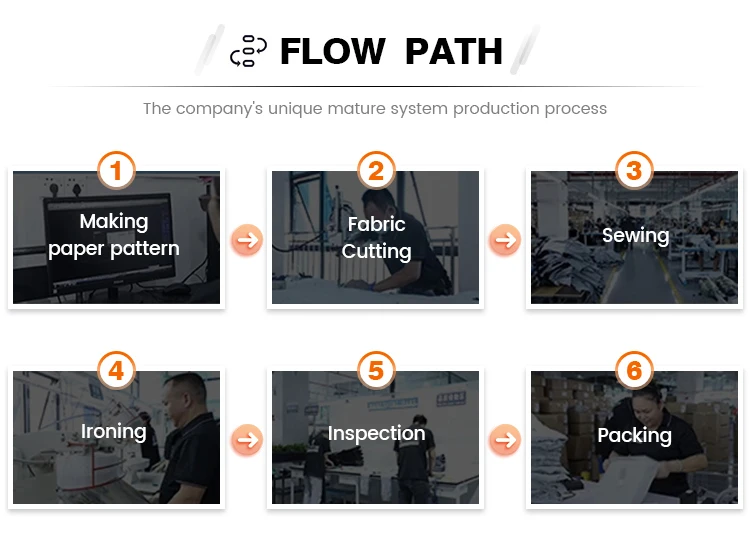 FLOW PATH

The company's unique mature system production process

1
Making paper pattern

2
Fabric Cutting

3
Sewing

4
Ironing

5
Inspection

6
Packing