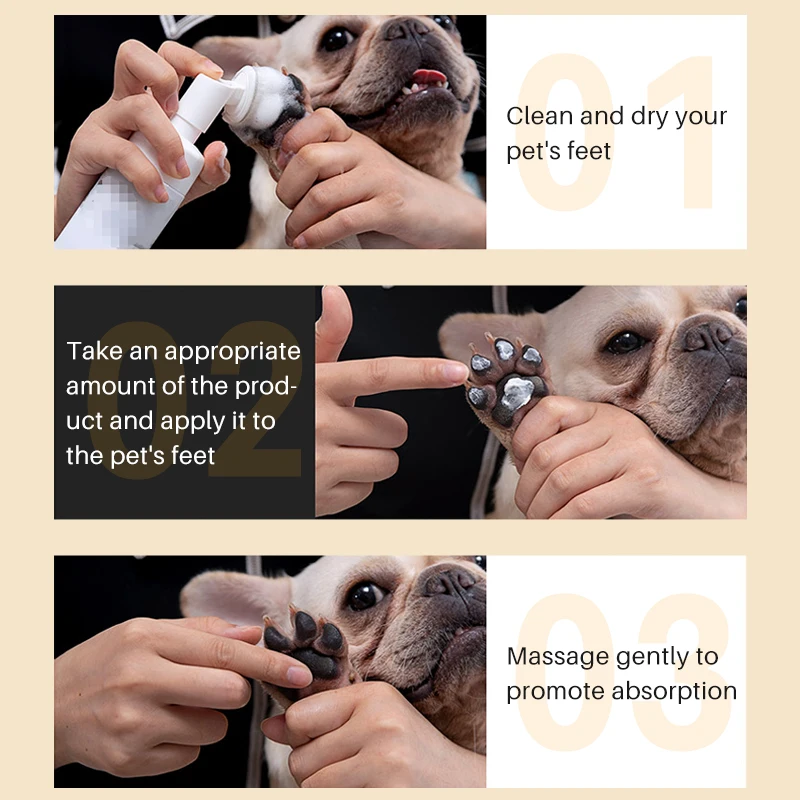 01

Clean and dry your pet's feet

02

Take an appropriate amount of the product and apply it to the pet's feet

03

Massage gently to promote absorption