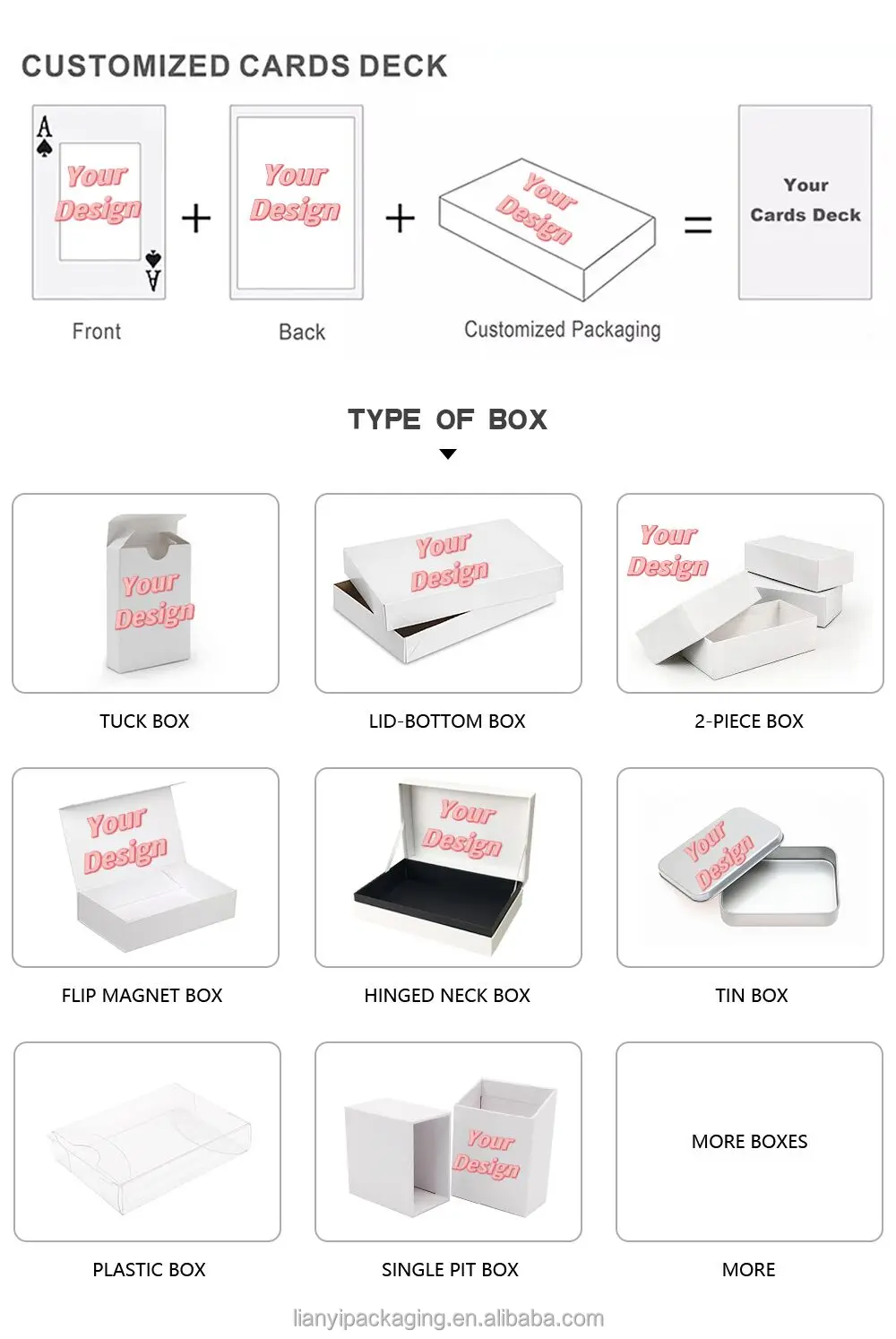 CUSTOMIZED CARDS DECK

A
Your Design
A

+

Your Design

+

Your Design

=

Your Cards Deck

Front

Back

Customized Packaging

TYPE OF BOX

Your Design

TUCK BOX

Your Design

LID-BOTTOM BOX

Your Design

2-PIECE BOX

Your Design

FLIP MAGNET BOX

Your Design

HINGED NECK BOX

Your Design

TIN BOX

PLASTIC BOX

Your Design

SINGLE PIT BOX

MORE BOXES

MORE

lianyipackaging.en.alibaba.com