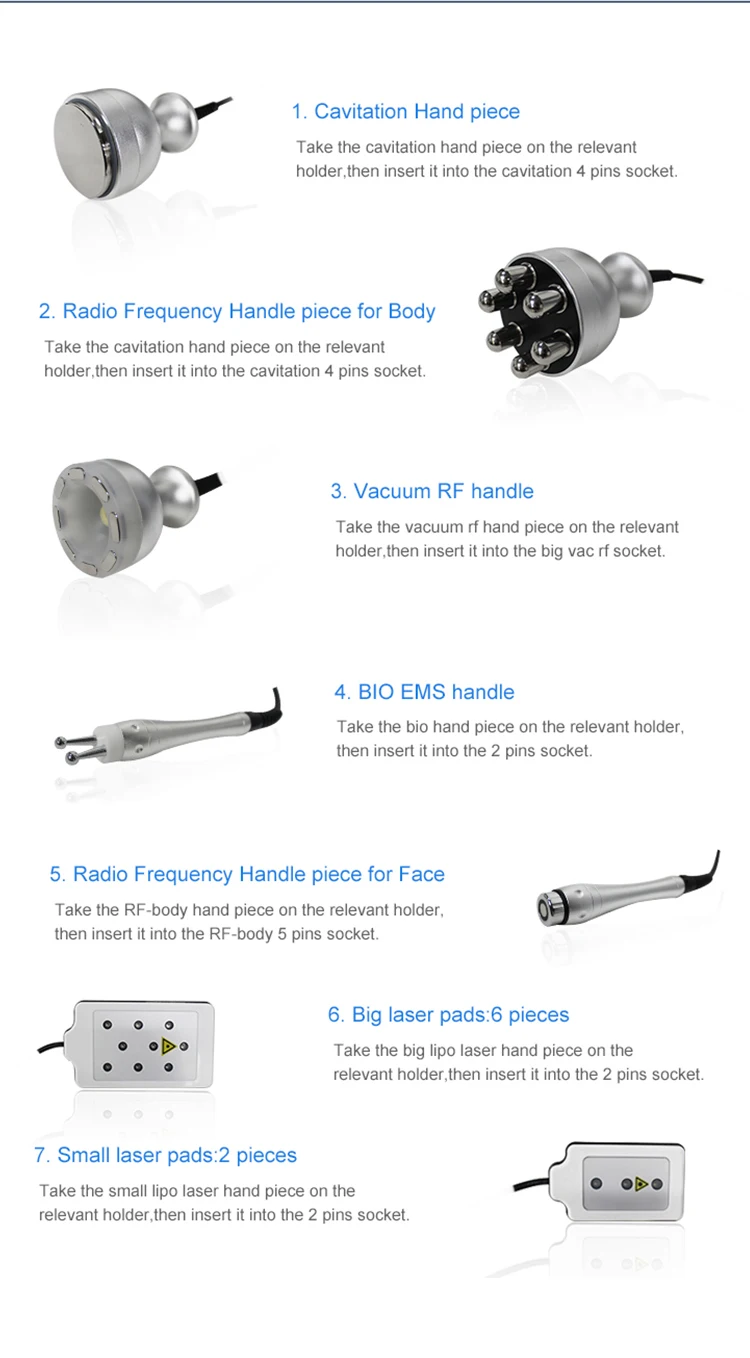 1. Cavitation Hand piece

Take the cavitation hand piece on the relevant holder,then insert it into the cavitation 4 pins socket.

2. Radio Frequency Handle piece for Body

Take the cavitation hand piece on the relevant holder,then insert it into the cavitation 4 pins socket.

3. Vacuum RF handle

Take the vacuum rf hand piece on the relevant holder,then insert it into the big vac rf socket.

4. BIO EMS handle

Take the bio hand piece on the relevant holder, then insert it into the 2 pins socket.

5. Radio Frequency Handle piece for Face

Take the RF-body hand piece on the relevant holder, then insert it into the RF-body 5 pins socket.

6. Big laser pads:6 pieces

Take the big lipo laser hand piece on the relevant holder,then insert it into the 2 pins socket.

7. Small laser pads:2 pieces

Take the small lipo laser hand piece on the relevant holder,then insert it into the 2 pins socket.