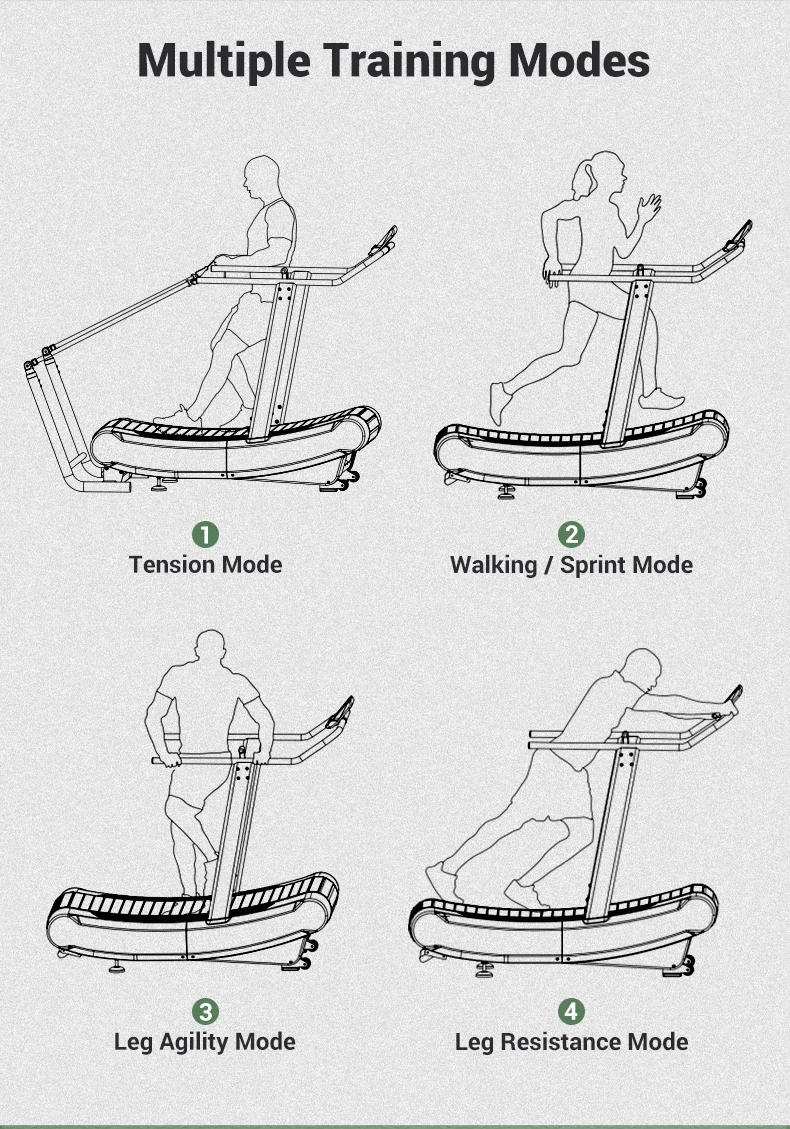 Multiple Training Modes

1
Tension Mode

2
Walking / Sprint Mode

3
Leg Agility Mode

4
Leg Resistance Mode