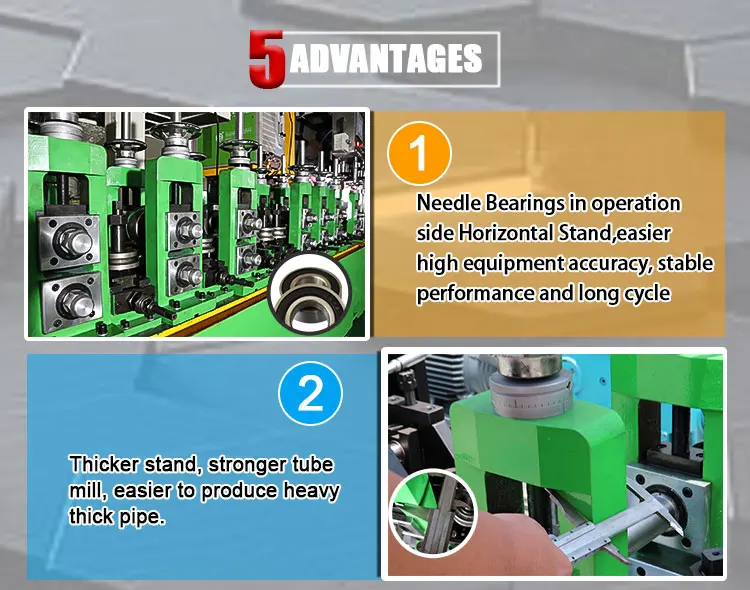 5 ADVANTAGES

1

Needle Bearings in operation side Horizontal Stand,easier high equipment accuracy, stable performance and long cycle

2

Thicker stand, stronger tube mill, easier to produce heavy thick pipe.